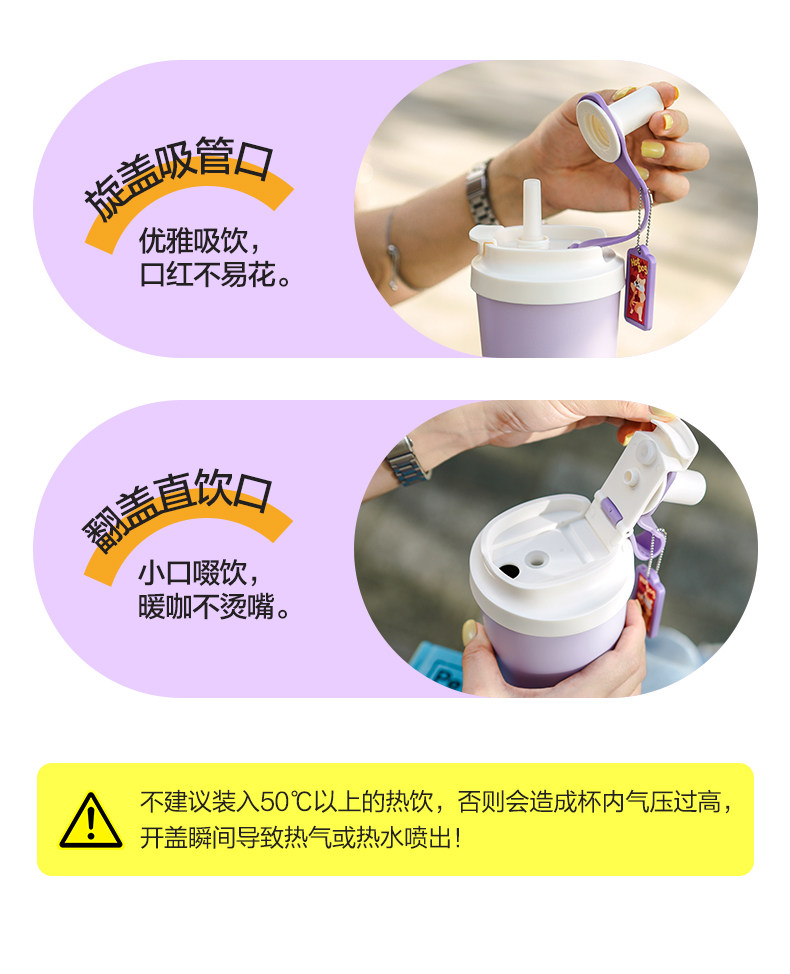 旋盖吸管口

优雅吸饮，
口红不易花。

翻盖直饮口

小口啜饮，
暖咖不烫嘴。

不建议装入50℃以上的热饮，否则会造成杯内气压过高，开盖瞬间导致热气或热水喷出！