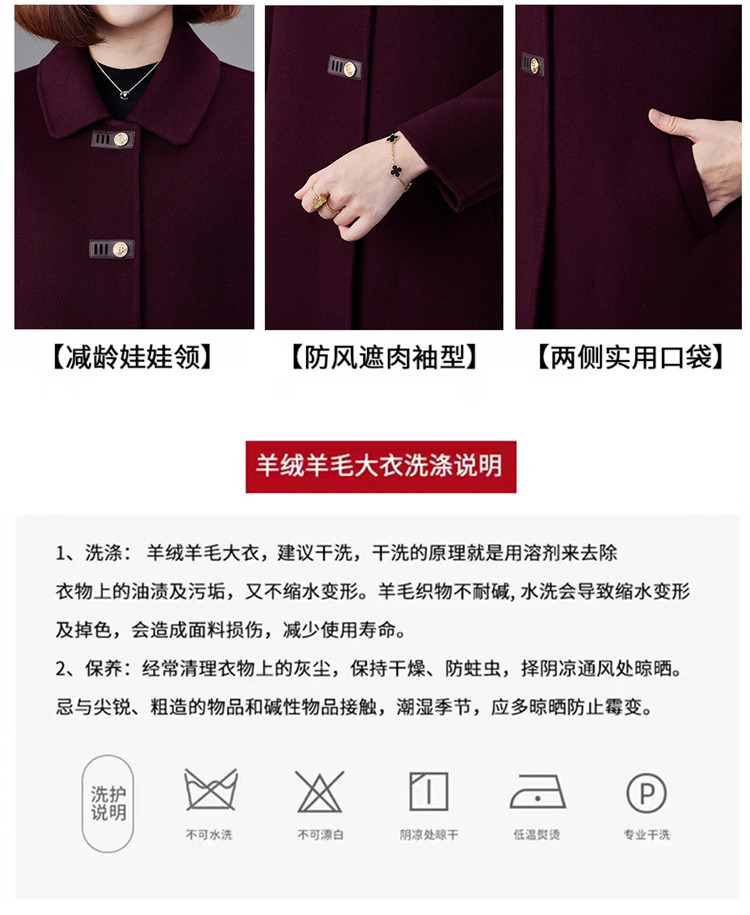 【减龄娃娃领】

【防风遮肉袖型】

【两侧实用口袋】

羊绒羊毛大衣洗涤说明

1、洗涤：羊绒羊毛大衣，建议干洗，干洗的原理就是用溶剂来去除衣物上的油渍及污垢，又不缩水变形。羊毛织物不耐碱，水洗会导致缩水变形及掉色，会造成面料损伤，减少使用寿命。

2、保养：经常清理衣物上的灰尘，保持干燥、防蛀虫，择阴凉通风处晾晒。忌与尖锐、粗造的物品和碱性物品接触，潮湿季节，应多晾晒防止霉变。

洗护说明

不可水洗

不可漂白

阴凉处晾干

低温熨烫

P

专业干洗