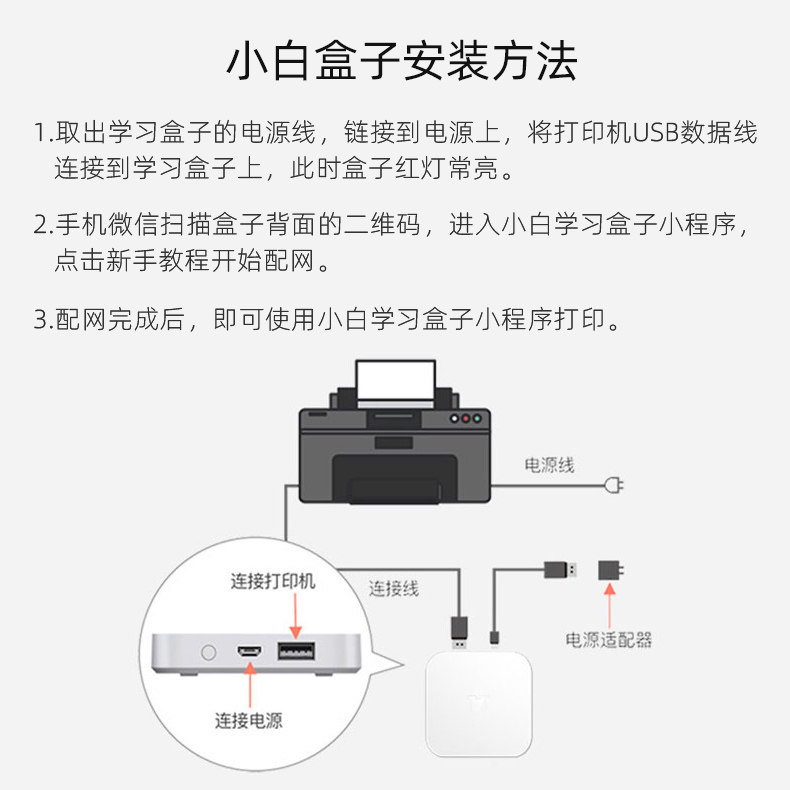 小白盒子安装方法

1.取出学习盒子的电源线，链接到电源上，将打印机USB数据线连接到学习盒子上，此时盒子红灯常亮。

2.手机微信扫描盒子背面的二维码，进入小白学习盒子小程序，点击新手教程开始配网。

3.配网完成后，即可使用小白学习盒子小程序打印。

电源线

连接打印机

连接线

电源适配器

连接电源