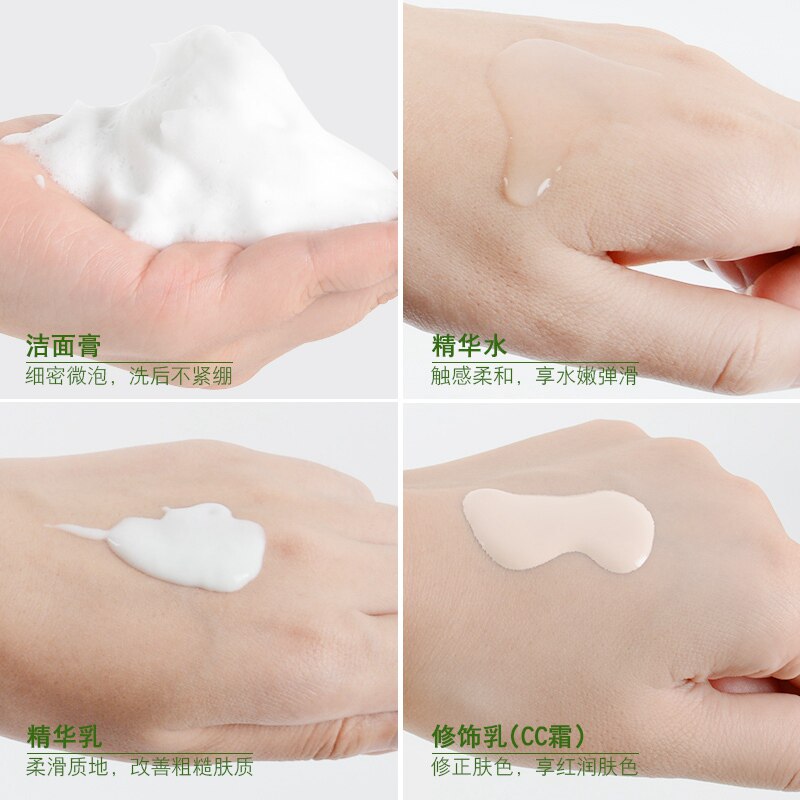 洁面膏
细密微泡，洗后不紧绷

精华水
触感柔和，享水嫩弹滑

精华乳
柔滑质地，改善粗糙肤质

修饰乳(CC霜)
修正肤色，享红润肤色