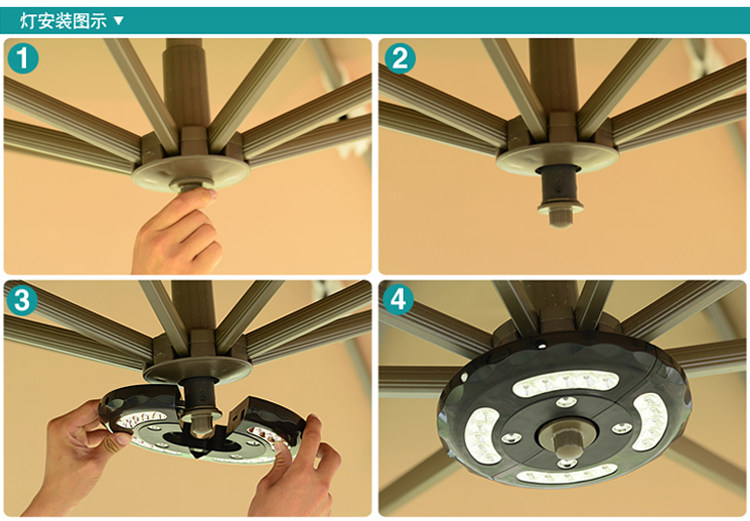 灯安装图示 ▼

1

2

3

4