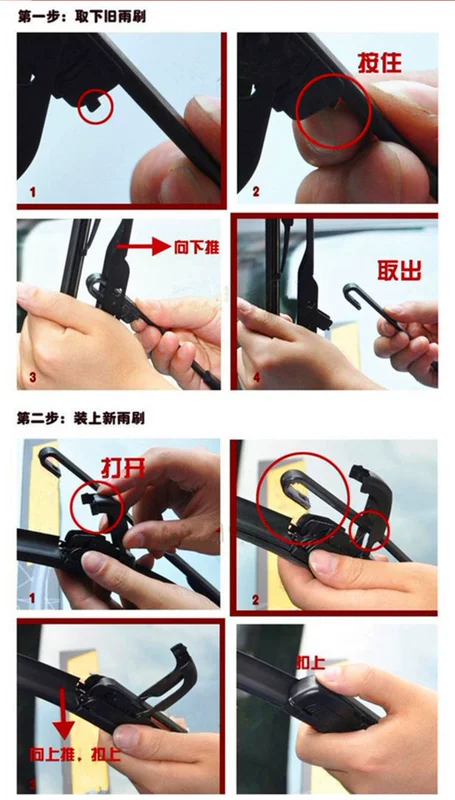 第一步：取下旧雨刷

1

按住

2

向下推

3

取出

4

第二步：装上新雨刷

打开

1

2

向上推，扣上

3

扣上