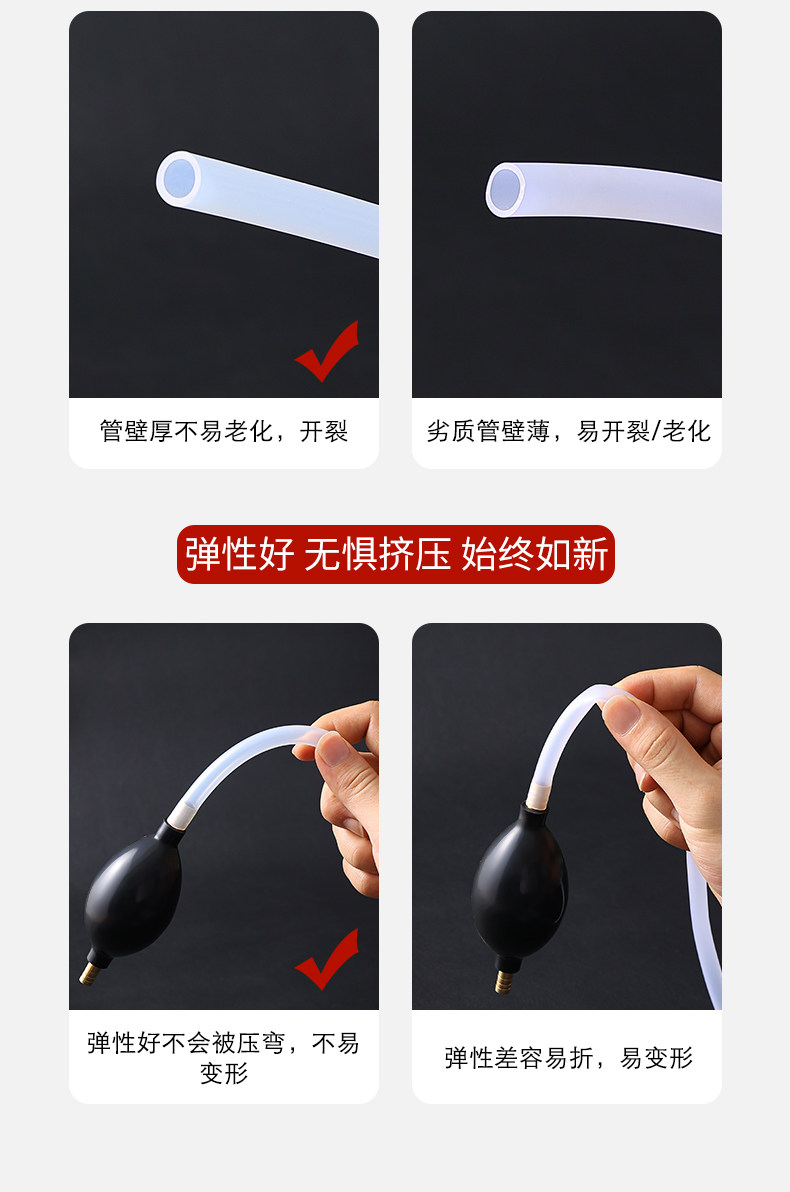 管壁厚不易老化，开裂

劣质管壁薄，易开裂/老化

弹性好 无惧挤压 始终如新

弹性好不会被压弯，不易变形

弹性差容易折，易变形