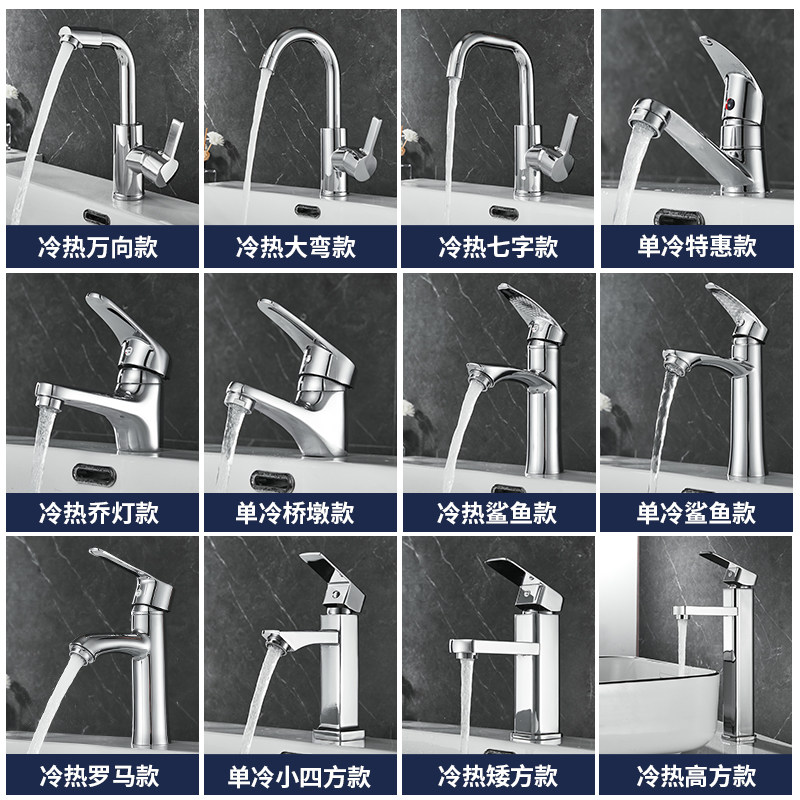 冷热万向款

冷热大弯款

冷热七字款

单冷特惠款

冷热乔灯款

单冷桥墩款

冷热鲨鱼款

单冷鲨鱼款

冷热罗马款

单冷小四方款

冷热矮方款

冷热高方款