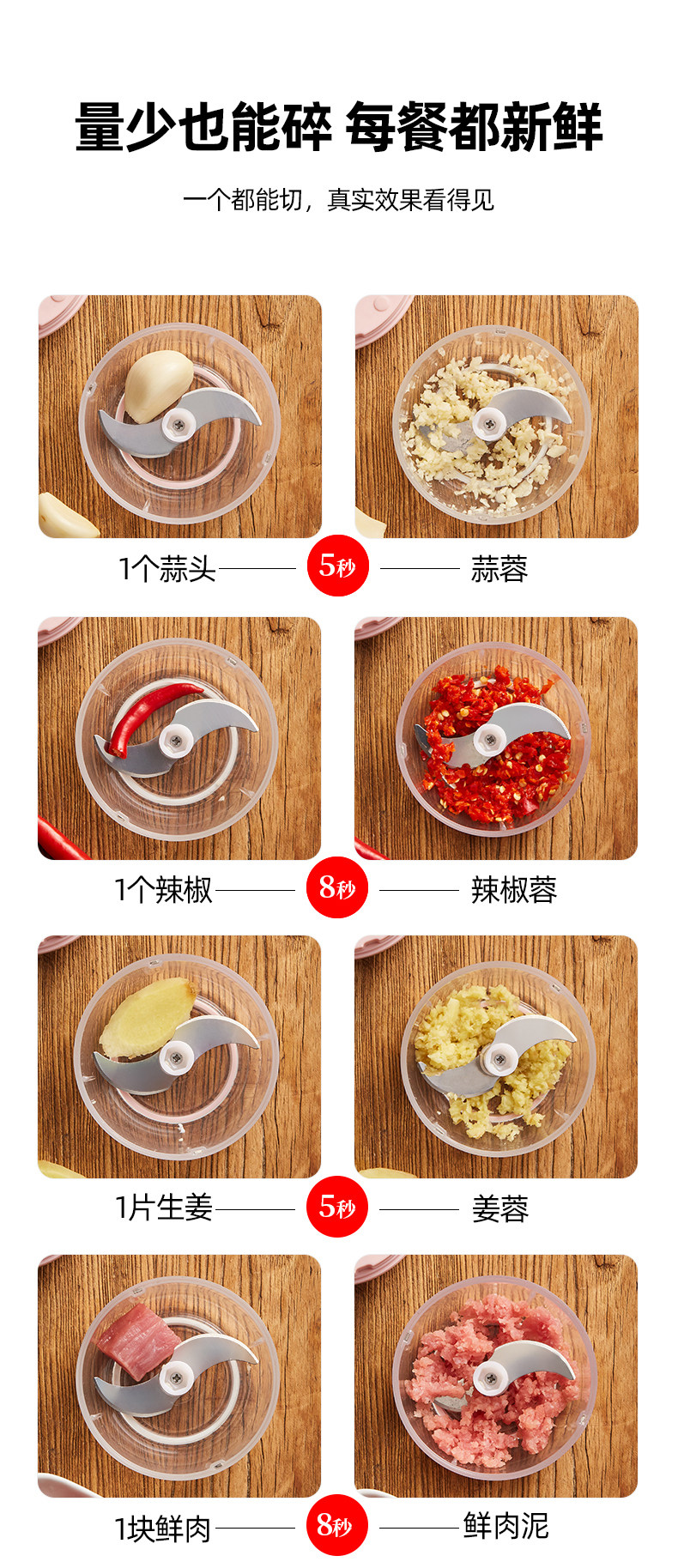 量少也能碎 每餐都新鲜

一个都能切，真实效果看得见

1个蒜头 5秒 蒜蓉

1个辣椒 8秒 辣椒蓉

1片生姜 5秒 姜蓉

1块鲜肉 8秒 鲜肉泥