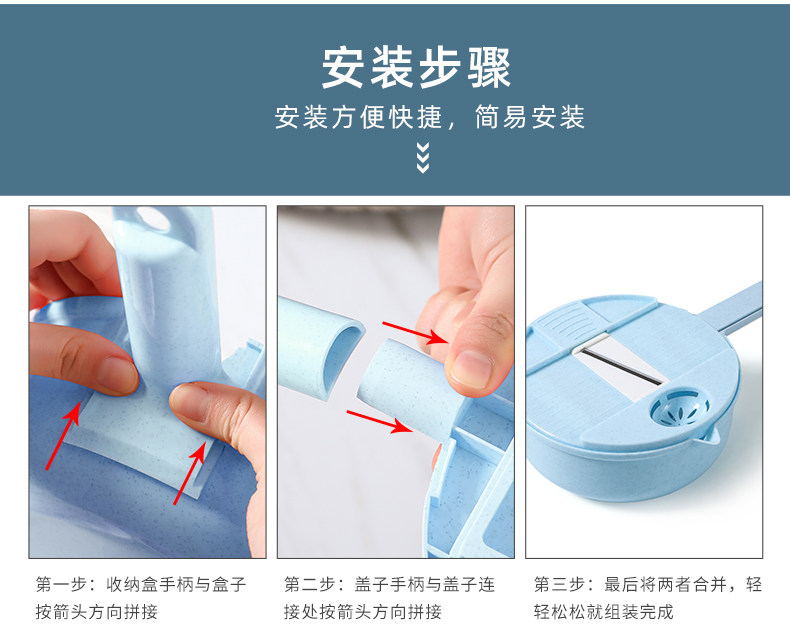 安装步骤

安装方便快捷，简易安装

第一步：收纳盒手柄与盒子按箭头方向拼接

第二步：盖子手柄与盖子连接处按箭头方向拼接

第三步：最后将两者合并，轻轻松松就组装完成