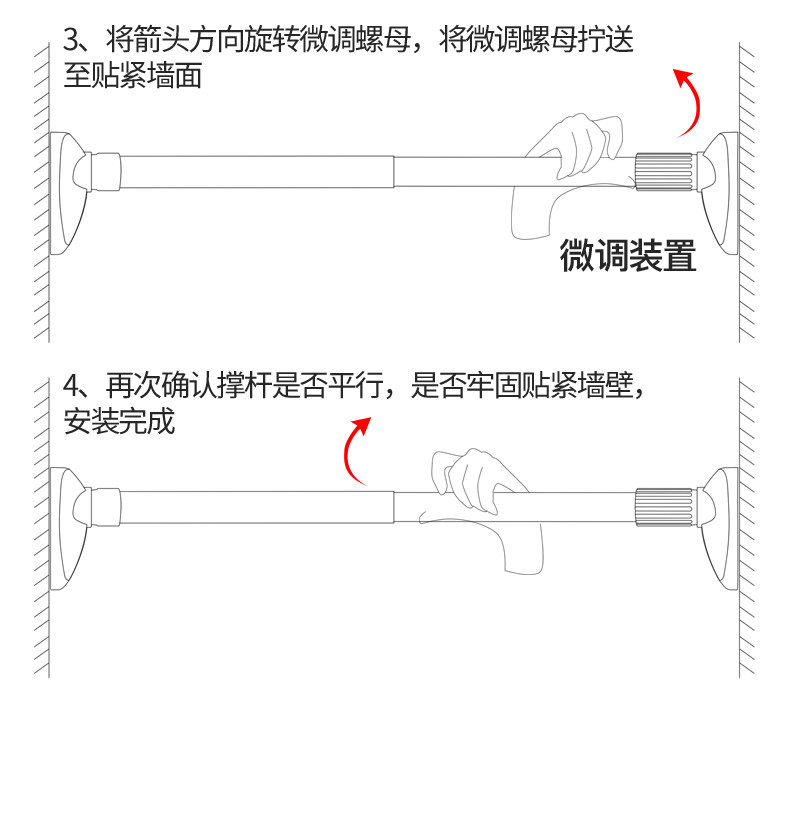 3、将箭头方向旋转微调螺母，将微调螺母拧送至贴紧墙面

微调装置

4、再次确认撑杆是否平行，是否牢固贴紧墙壁，安装完成