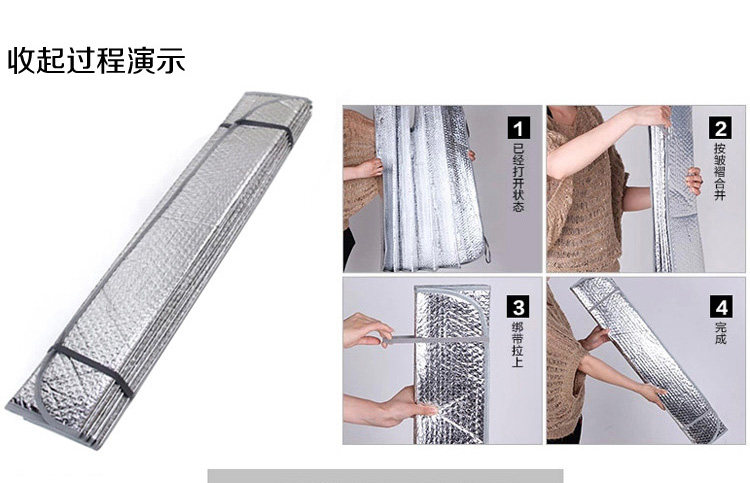 收起过程演示

1 已经打开状态

2 按皱褶合并

3 绑带拉上

4 完成