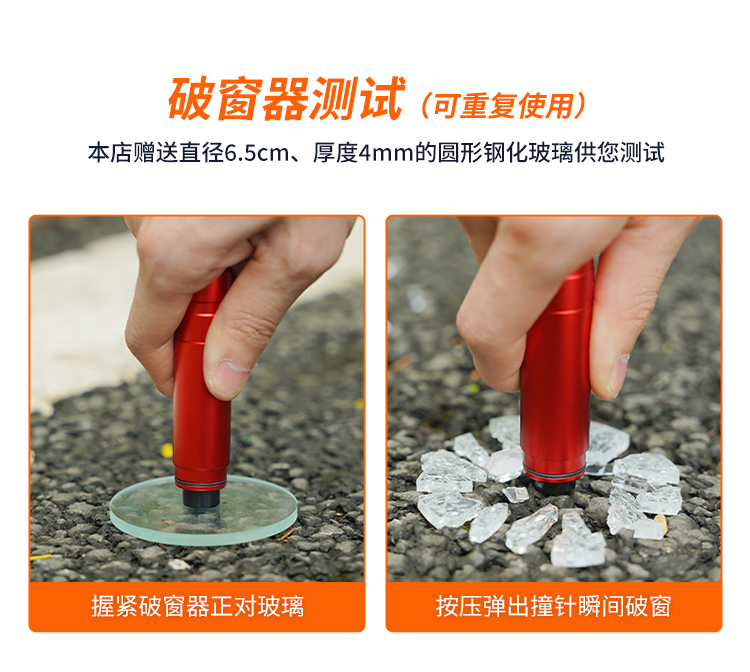 破窗器测试（可重复使用）

本店赠送直径6.5cm、厚度4mm的圆形钢化玻璃供您测试

握紧破窗器正对玻璃

按压弹出撞针瞬间破窗