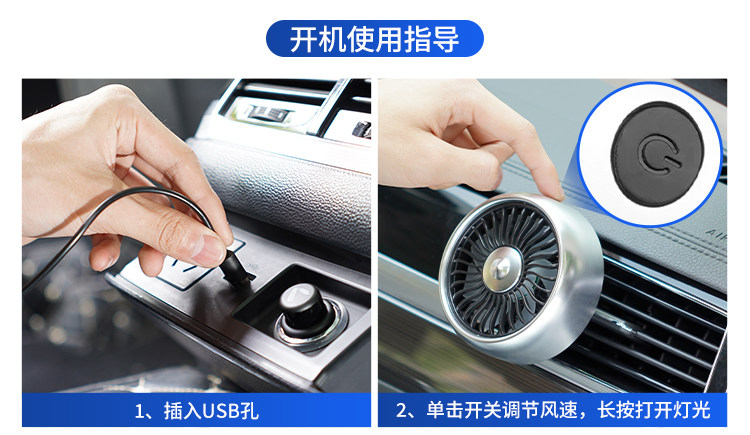 开机使用指导

1、插入USB孔

2、单击开关调节风速，长按打开灯光