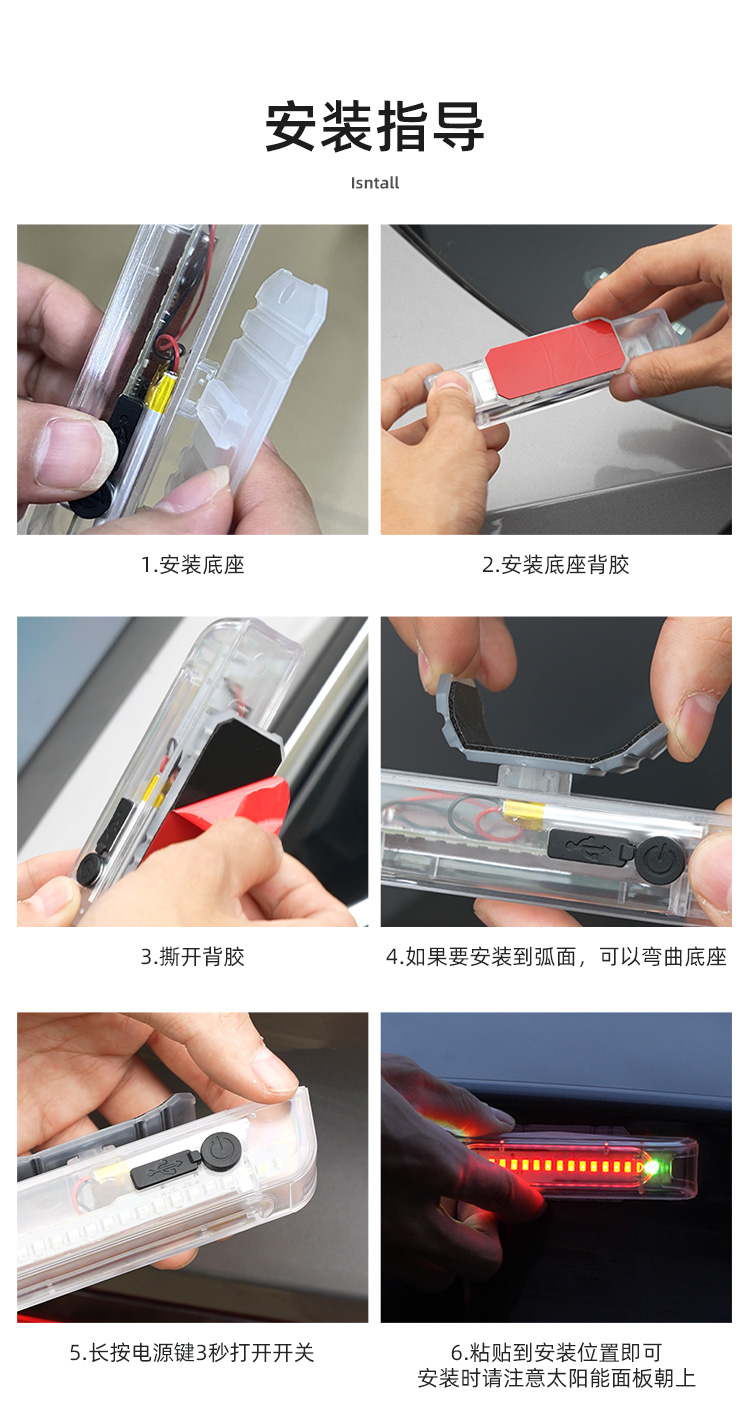 安装指导

Isntall

1.安装底座

2.安装底座背胶

3.撕开背胶

4.如果要安装到弧面，可以弯曲底座

5.长按电源键3秒打开开关

6.粘贴到安装位置即可
安装时请注意太阳能面板朝上