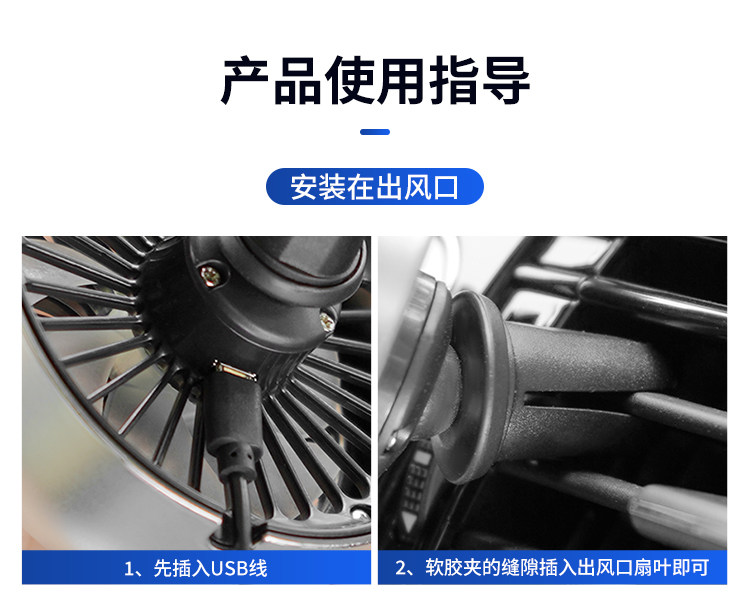 产品使用指导

安装在出风口

1、先插入USB线

2、软胶夹的缝隙插入出风口扇叶即可