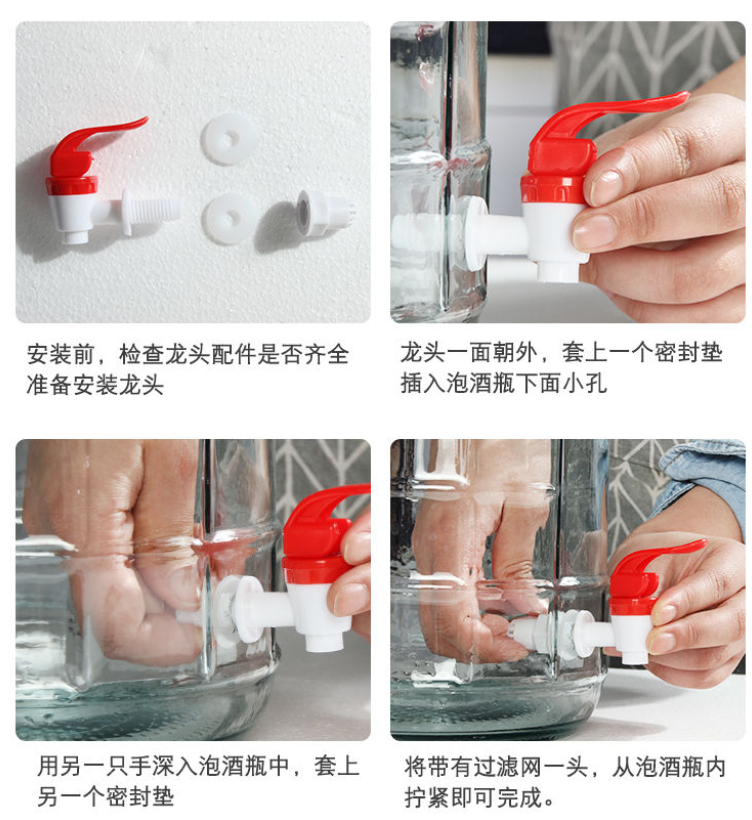 安装前，检查龙头配件是否齐全
准备安装龙头

龙头一面朝外，套上一个密封垫
插入泡酒瓶下面小孔

用另一只手深入泡酒瓶中，套上
另一个密封垫

将带有过滤网一头，从泡酒瓶内
拧紧即可完成。