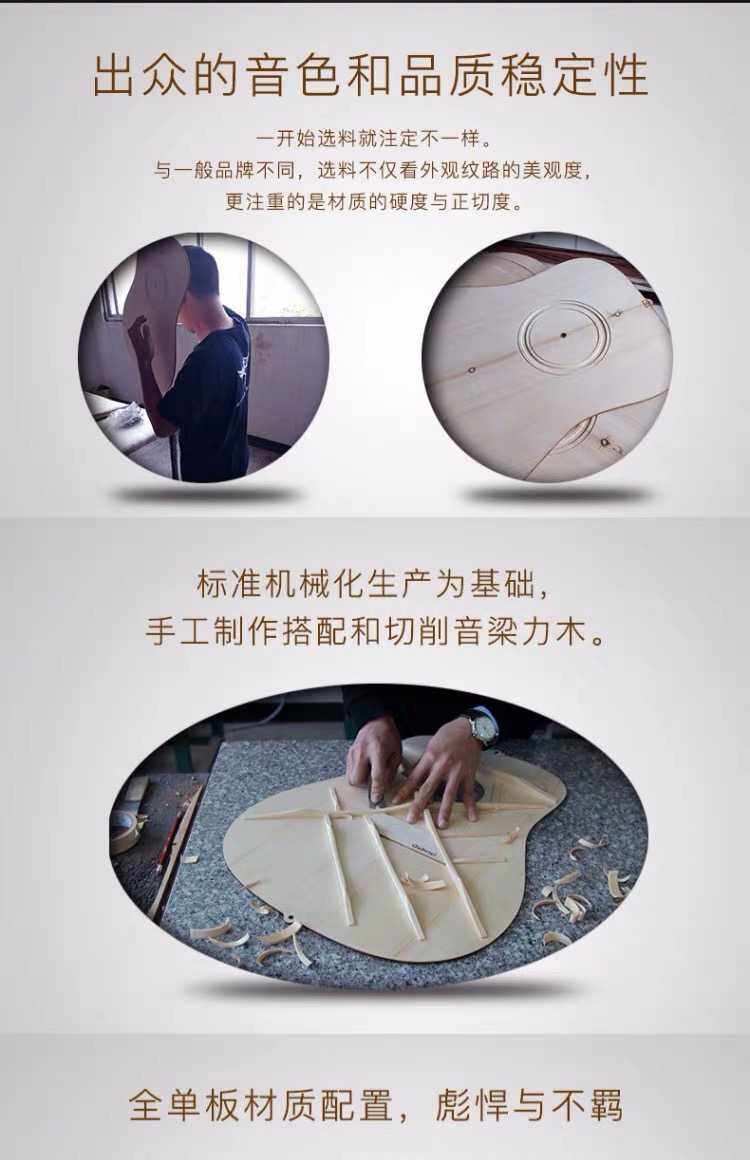 出众的音色和品质稳定性

一开始选料就注定不一样。
与一般品牌不同，选料不仅看外观纹路的美观度，
更注重的是材质的硬度与正切度。

标准机械化生产为基础，
手工制作搭配和切削音梁力木。

全单板材质配置，彪悍与不羁