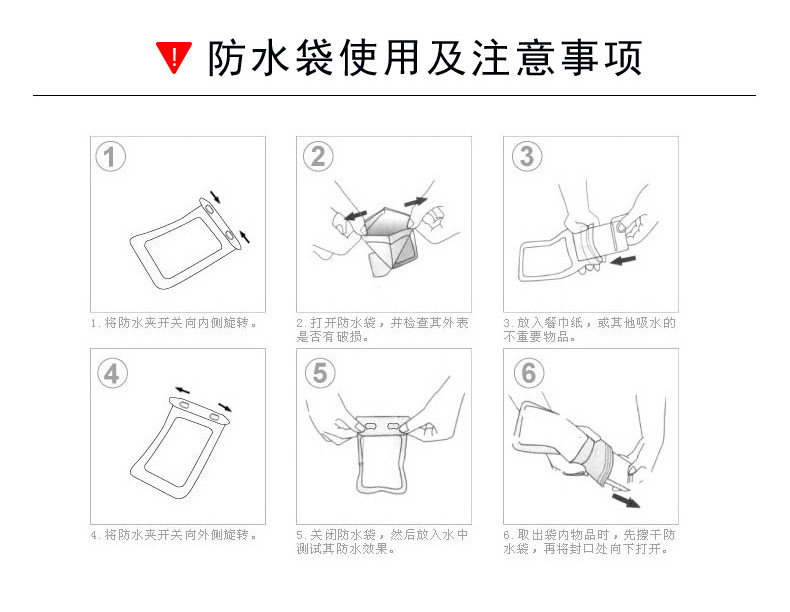 ! 防水袋使用及注意事项

1

1. 将防水夹开关向内侧旋转。

2

2. 打开防水袋，并检查其外表是否有破损。

3

3. 放入餐巾纸，或其他吸水的不重要物品。

4

4. 将防水夹开关向外侧旋转。

5

5. 关闭防水袋，然后放入水中测试其防水效果。

6

6. 取出袋内物品时，先擦干防水袋，再将封口处向下打开。