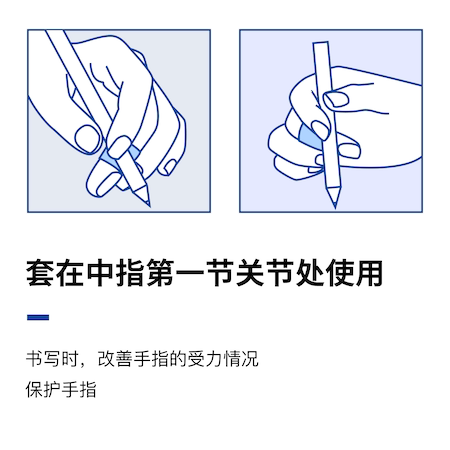 套在中指第一节关节处使用

书写时，改善手指的受力情况
保护手指