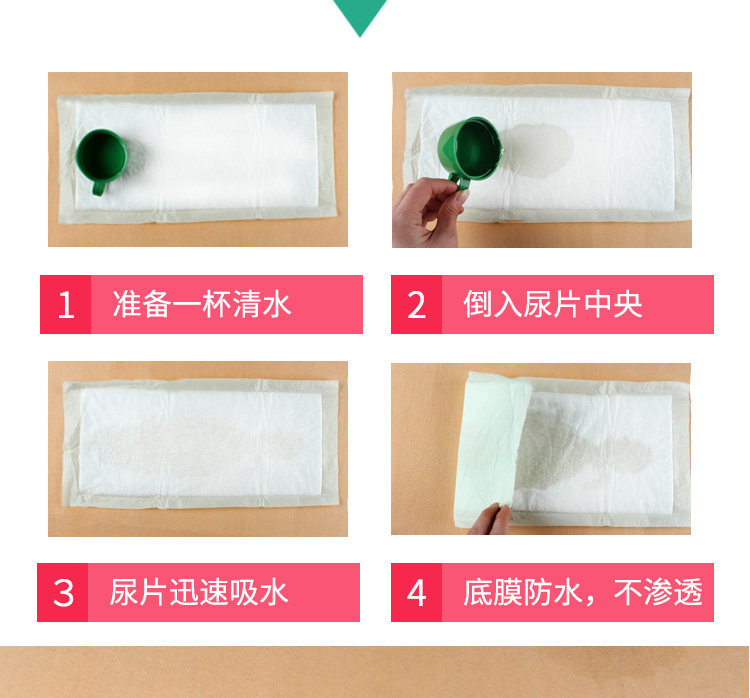 1 准备一杯清水

2 倒入尿片中央

3 尿片迅速吸水

4 底膜防水，不渗透