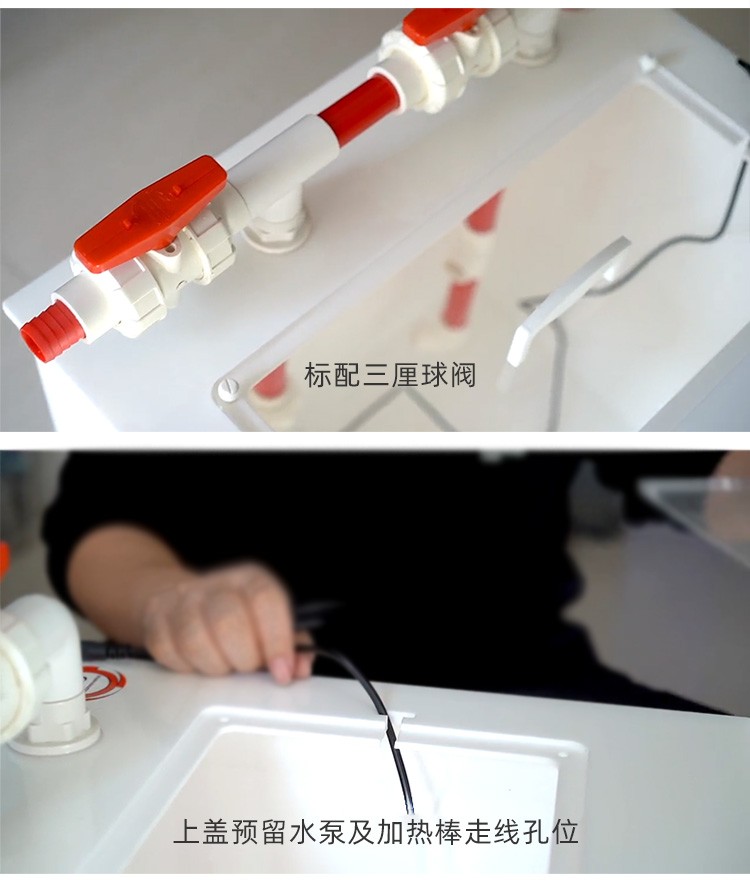 标配三厘球阀

上盖预留水泵及加热棒走线孔位