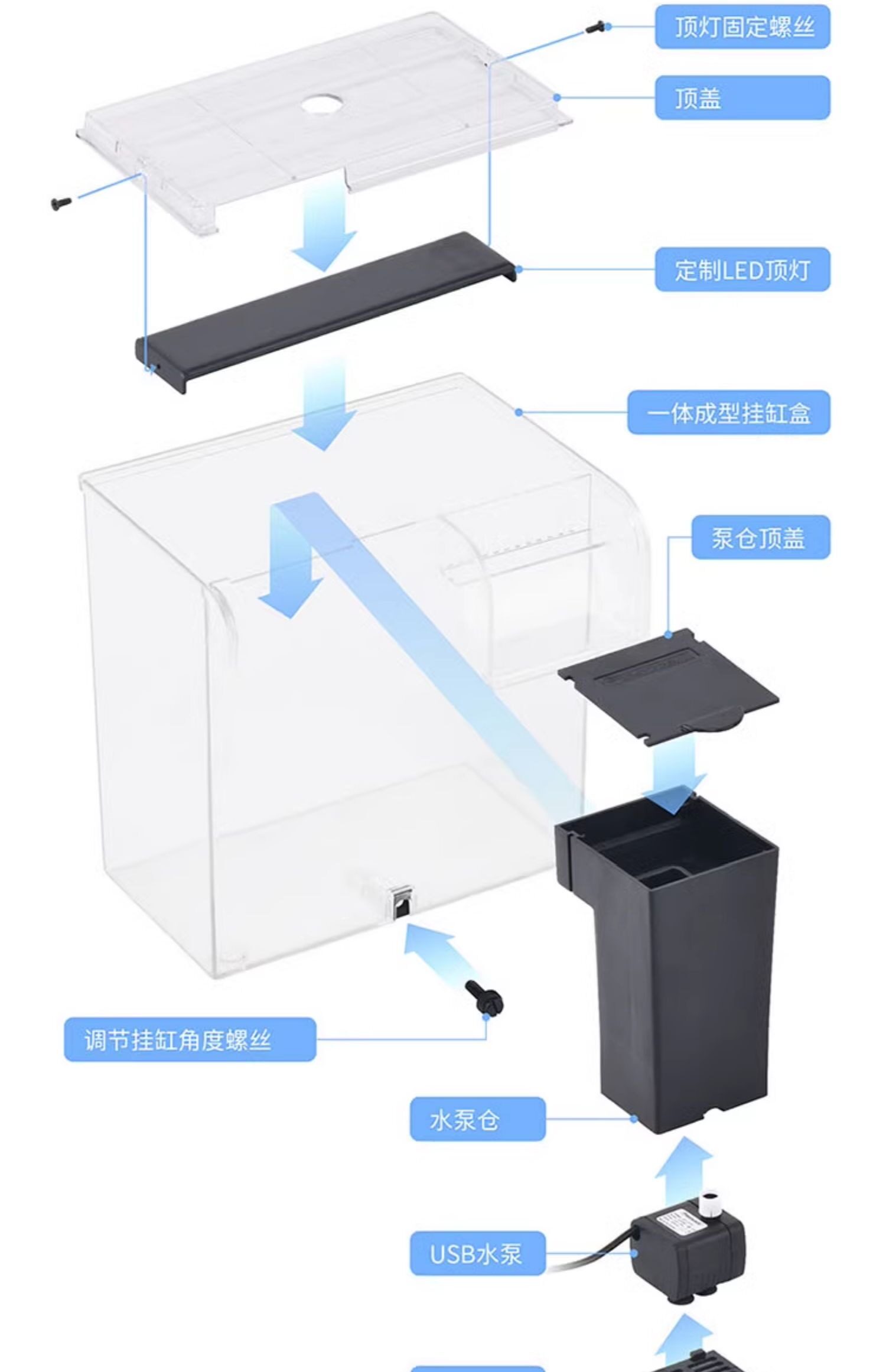 顶灯固定螺丝

顶盖

定制LED顶灯

一体成型挂缸盒

泵仓顶盖

调节挂缸角度螺丝

水泵仓

USB水泵