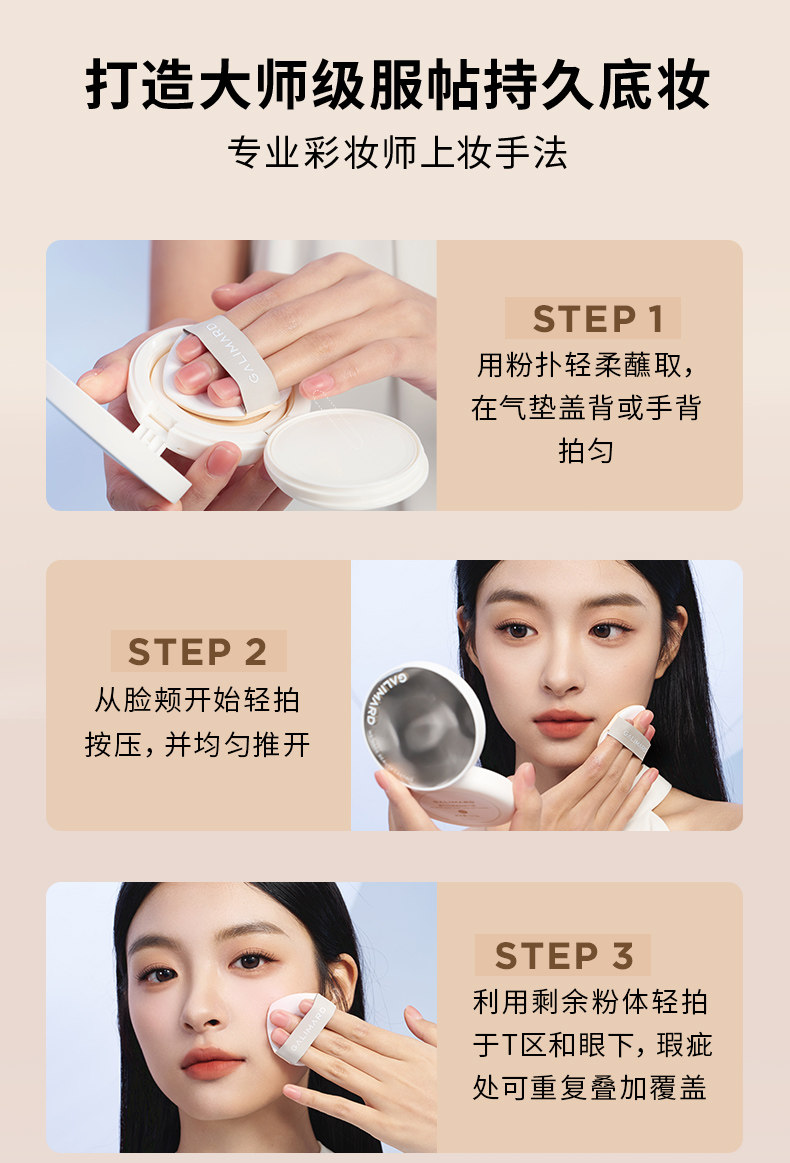 打造大师级服帖持久底妆

专业彩妆师上妆手法

GALIMARD

STEP 1

用粉扑轻柔蘸取，在气垫盖背或手背拍匀

STEP 2

从脸颊开始轻拍按压，并均匀推开

GALIMARD

STEP 3

利用剩余粉体轻拍于T区和眼下，瑕疵处可重复叠加覆盖