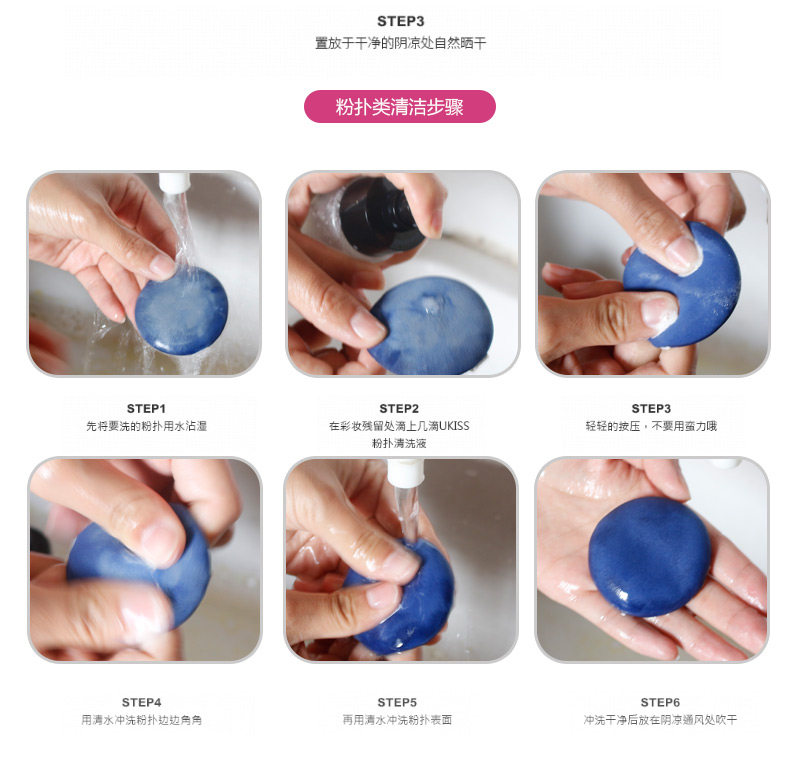 STEP3
置放于干净的阴凉处自然晒干

粉扑类清洁步骤

STEP1
先将要洗的粉扑用水沾湿

STEP2
在彩妆残留处滴上几滴UKISS粉扑清洗液

STEP3
轻轻的按压，不要用蛮力哦

STEP4
用清水冲洗粉扑边边角角

STEP5
再用清水冲洗粉扑表面

STEP6
冲洗干净后放在阴凉通风处吹干