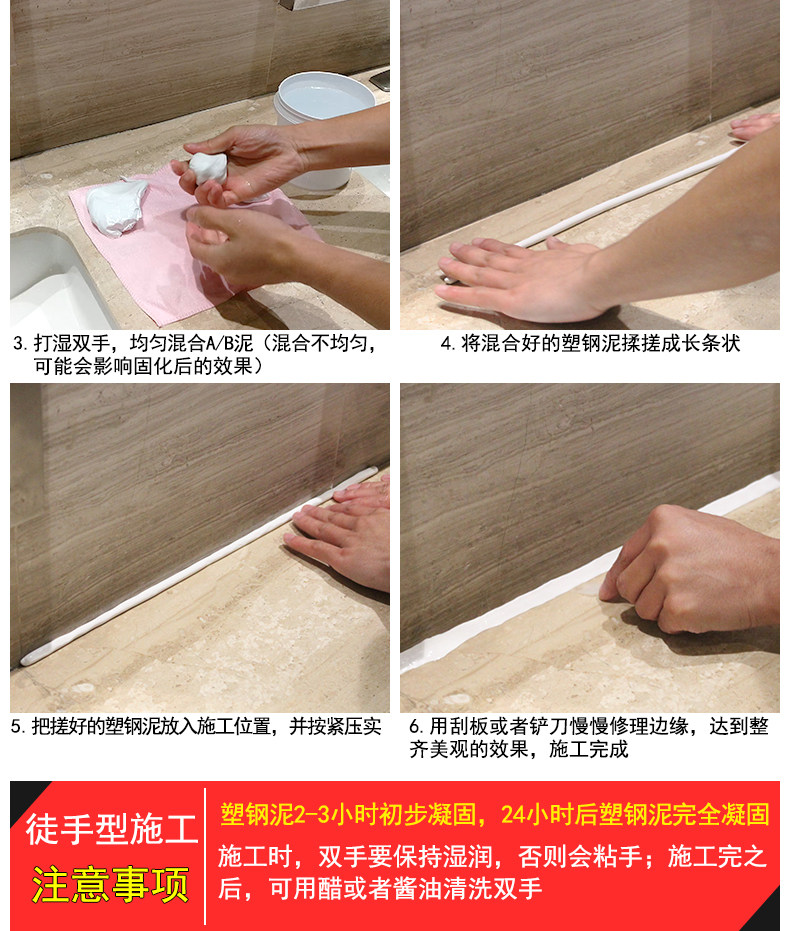 3. 打湿双手，均匀混合A/B泥（混合不均匀，可能会影响固化后的效果）

4. 将混合好的塑钢泥揉搓成长条状

5. 把搓好的塑钢泥放入施工位置，并按紧压实

6. 用刮板或者铲刀慢慢修理边缘，达到整齐美观的效果，施工完成

徒手型施工

注意事项

塑钢泥2-3小时初步凝固，24小时后塑钢泥完全凝固

施工时，双手要保持湿润，否则会粘手；施工完之后，可用醋或者酱油清洗双手