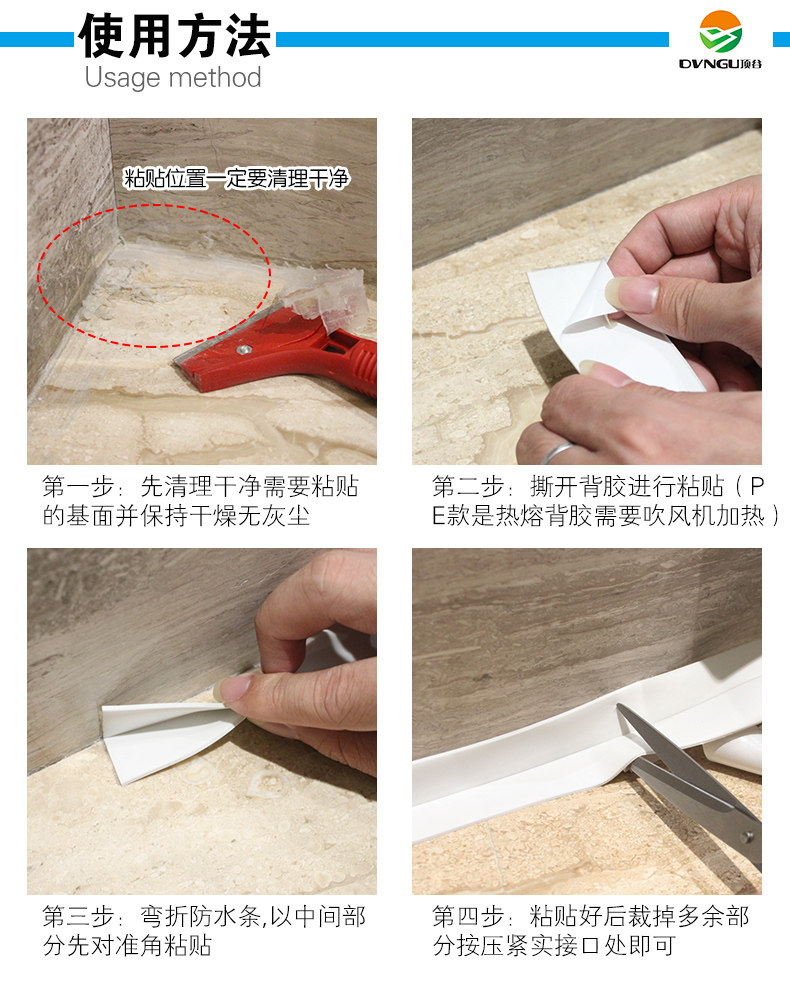 使用方法
Usage method

DVNGU顶谷

粘贴位置一定要清理干净

第一步：先清理干净需要粘贴的基面并保持干燥无灰尘

第二步：撕开背胶进行粘贴（PE款是热熔背胶需要吹风机加热）

第三步：弯折防水条,以中间部分先对准角粘贴

第四步：粘贴好后裁掉多余部分按压紧实接口处即可