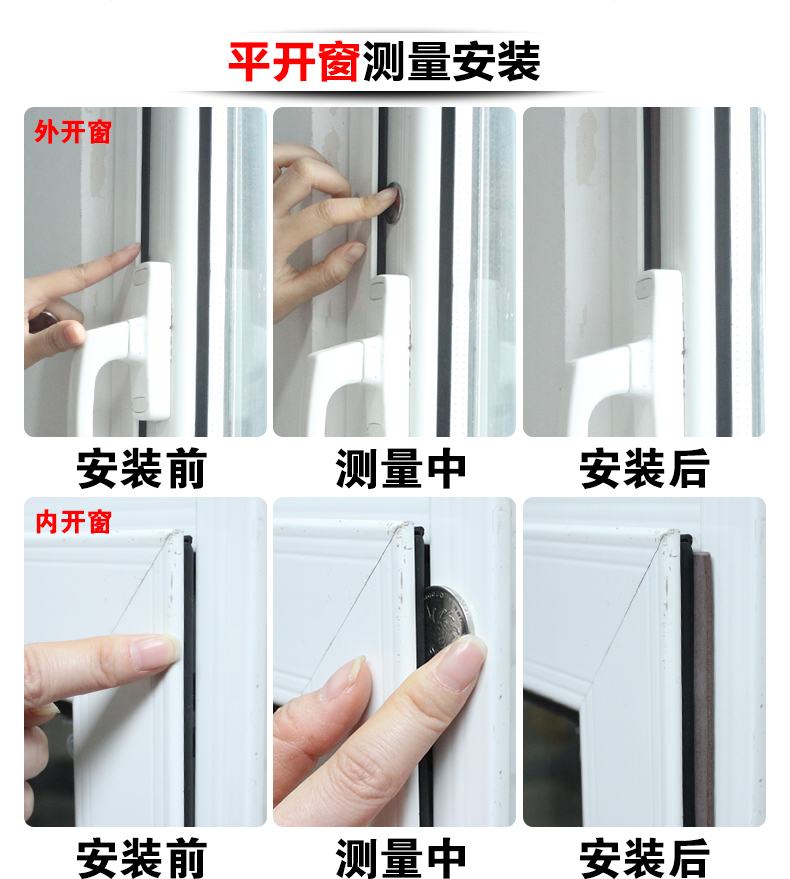 平开窗测量安装

外开窗

安装前

测量中

安装后

内开窗

安装前

测量中

安装后