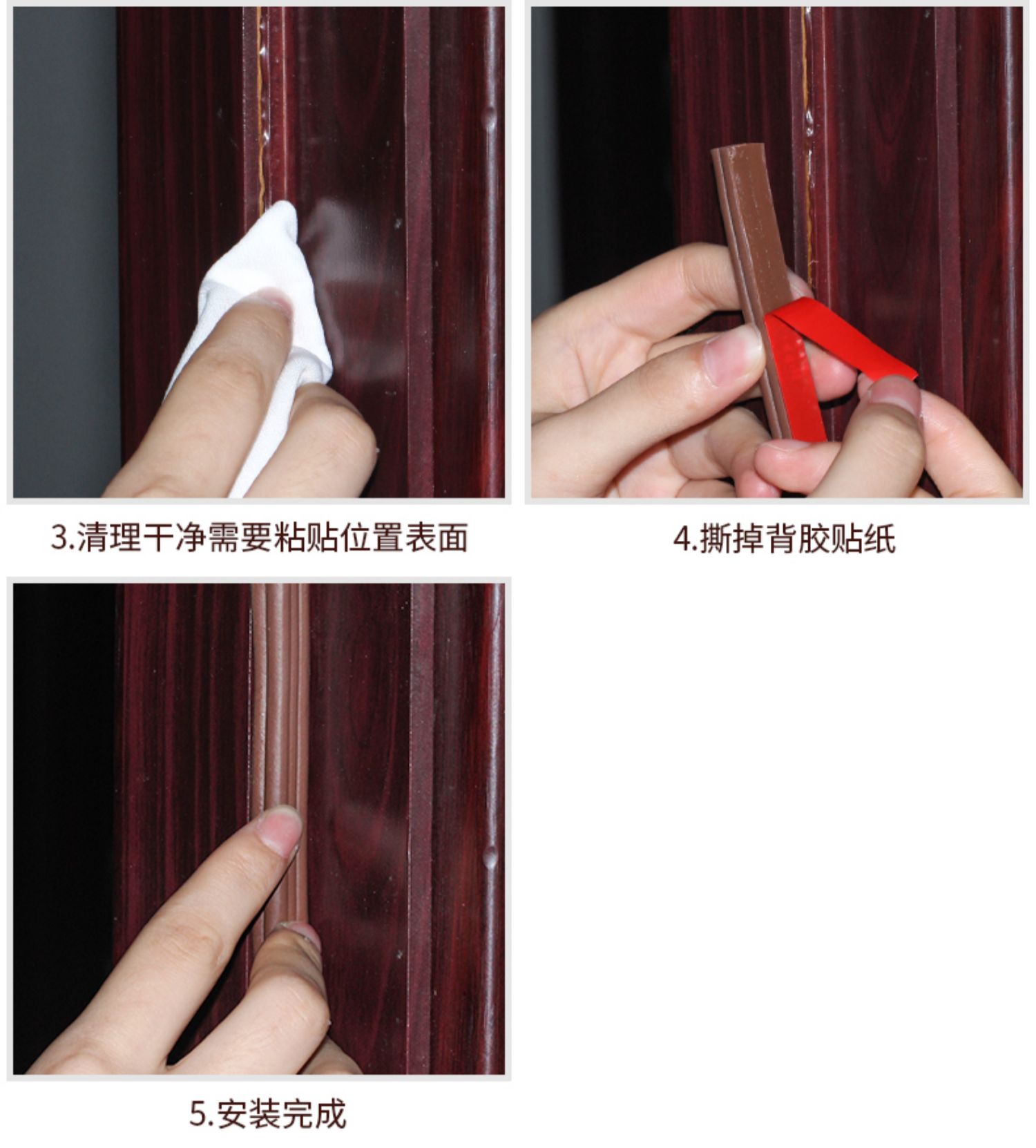 3.清理干净需要粘贴位置表面

4.撕掉背胶贴纸

5.安装完成