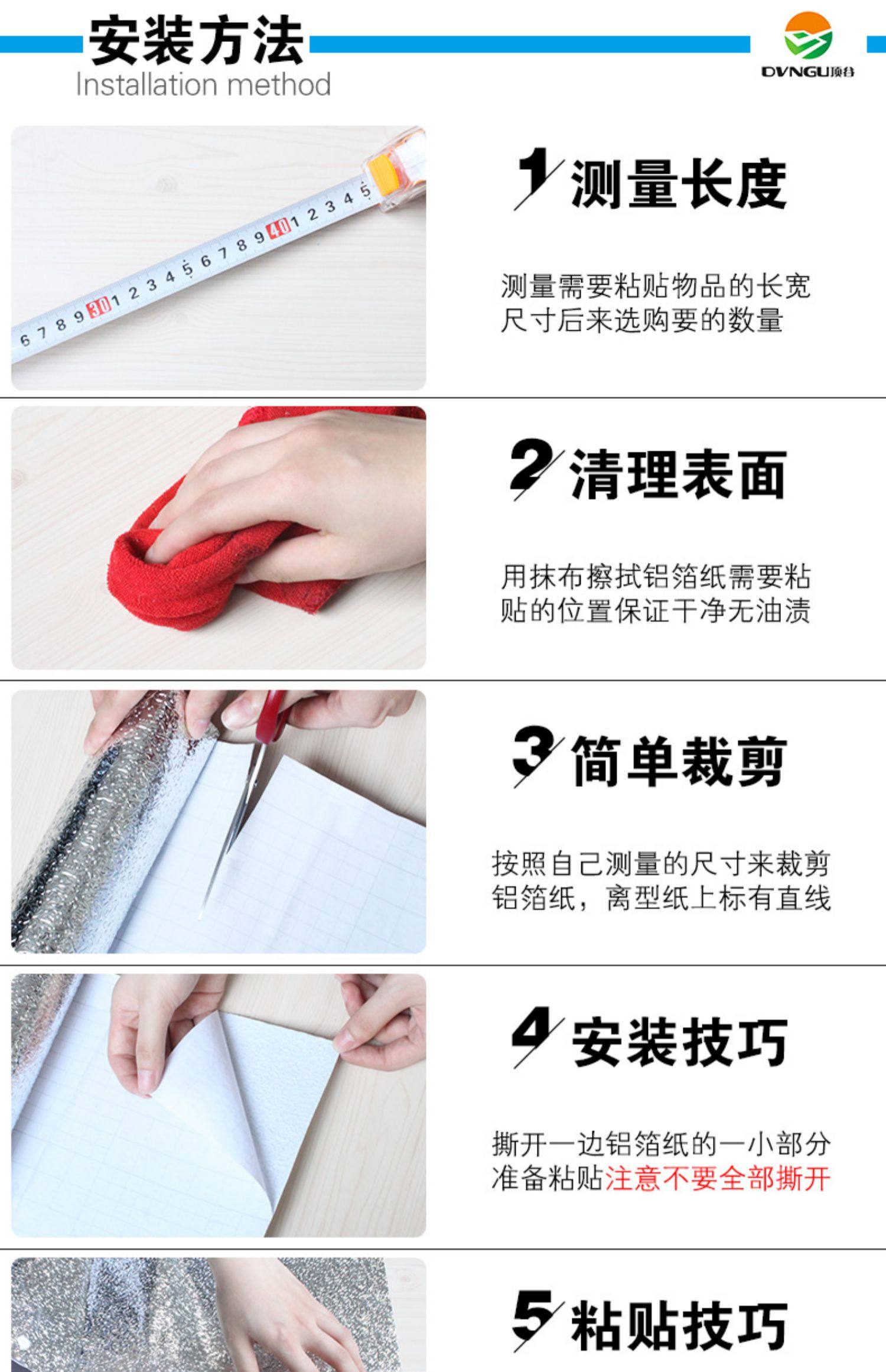 安装方法
Installation method

DVNGU顶谷

6 7 8 9 30 1 2 3 4 5 6 7 8 9 40 1 2 3 4 5

1 测量长度

测量需要粘贴物品的长宽尺寸后来选购要的数量

2 清理表面

用抹布擦拭铝箔纸需要粘贴的位置保证干净无油渍

3 简单裁剪

按照自己测量的尺寸来裁剪铝箔纸，离型纸上标有直线

4 安装技巧

撕开一边铝箔纸的一小部分准备粘贴注意不要全部撕开

5 粘贴技巧