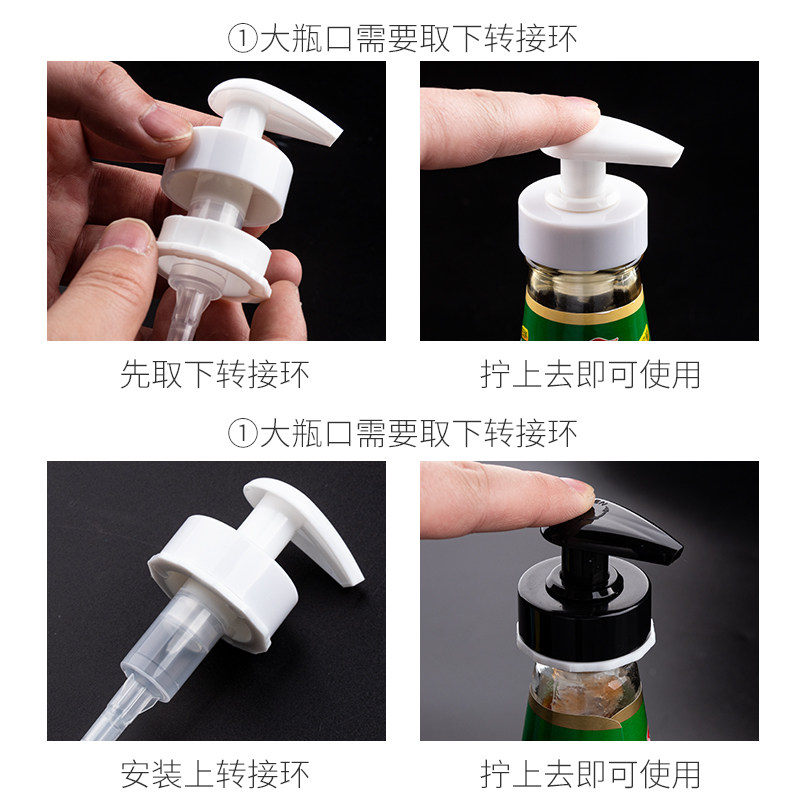 ①大瓶口需要取下转接环

先取下转接环

拧上去即可使用

①大瓶口需要取下转接环

安装上转接环

拧上去即可使用