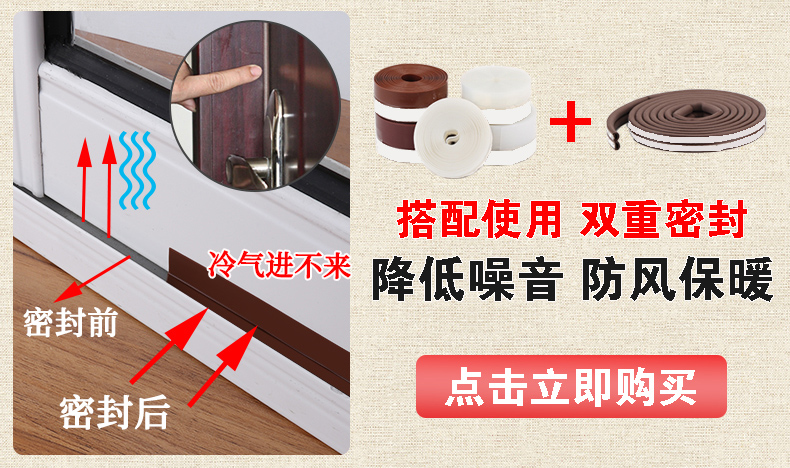 冷气进不来

密封前

密封后

+

搭配使用 双重密封

降低噪音 防风保暖

点击立即购买