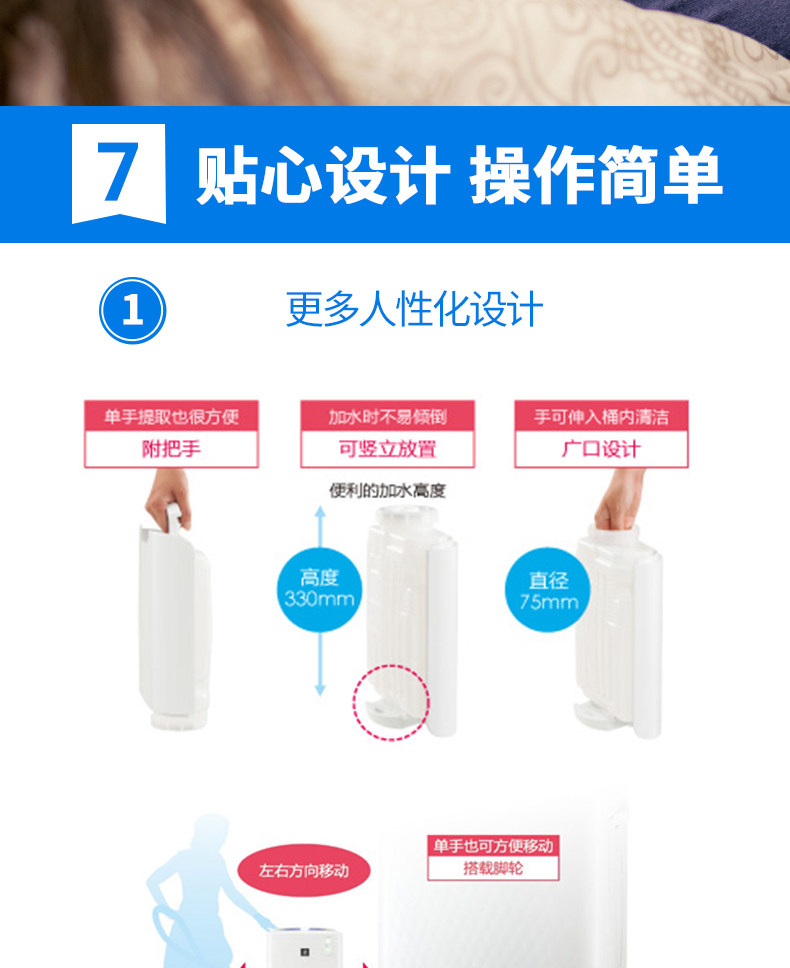 7 贴心设计 操作简单

1 更多人性化设计

单手提取也很方便
附把手

加水时不易倾倒
可竖立放置

手可伸入桶内清洁
广口设计

便利的加水高度

高度
330mm

直径
75mm

左右方向移动

单手也可方便移动
搭载脚轮