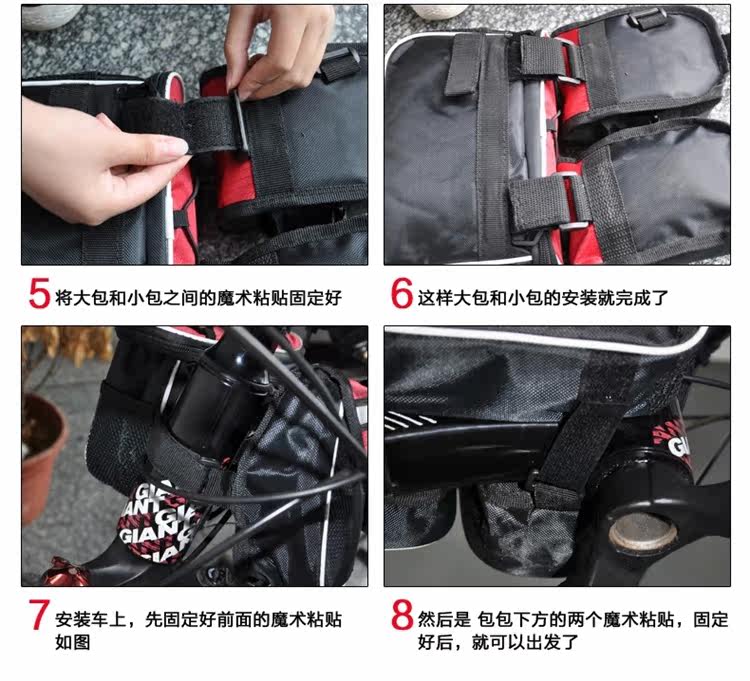 5将大包和小包之间的魔术粘贴固定好

6这样大包和小包的安装就完成了

7安装车上，先固定好前面的魔术粘贴如图

8然后是 包包下方的两个魔术粘贴，固定好后，就可以出发了