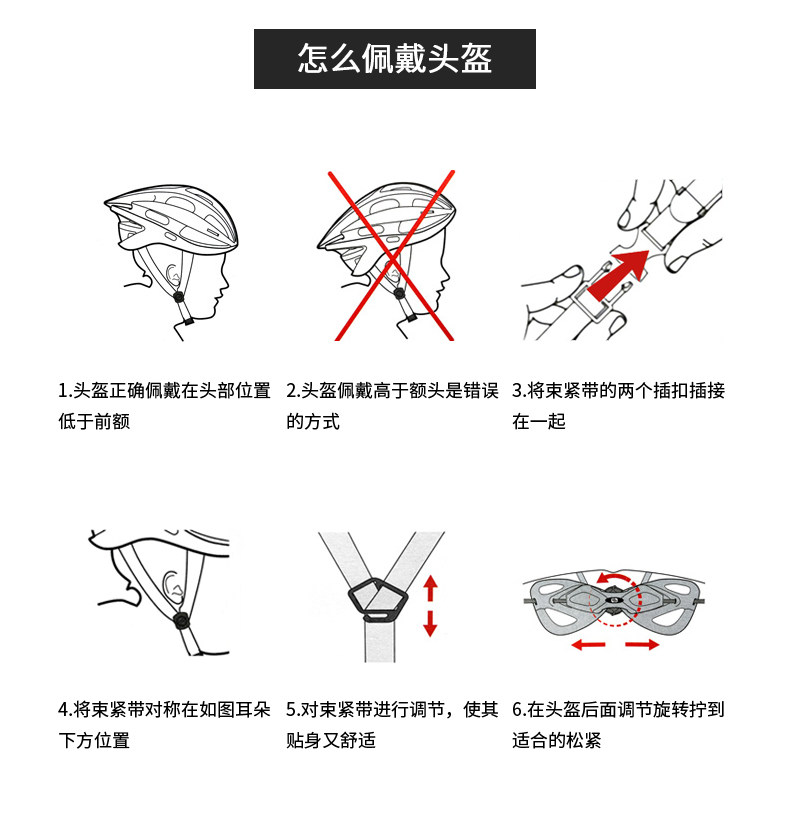 怎么佩戴头盔

1.头盔正确佩戴在头部位置低于前额

2.头盔佩戴高于额头是错误的方式

3.将束紧带的两个插扣插接在一起

4.将束紧带对称在如图耳朵下方位置

5.对束紧带进行调节，使其贴身又舒适

6.在头盔后面调节旋转拧到适合的松紧