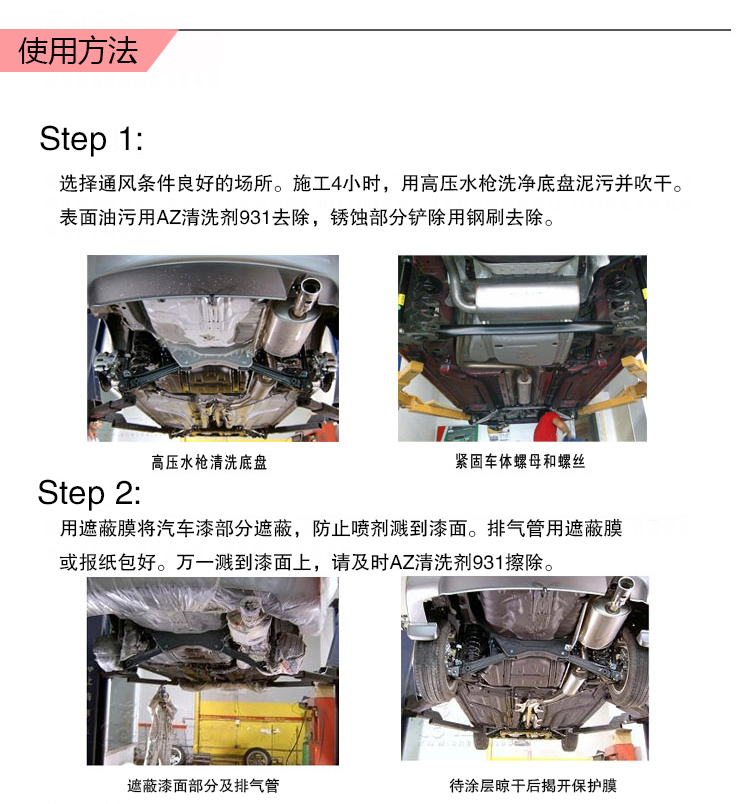 使用方法

Step 1:

选择通风条件良好的场所。施工4小时，用高压水枪洗净底盘泥污并吹干。表面油污用AZ清洗剂931去除，锈蚀部分铲除用钢刷去除。

高压水枪清洗底盘

紧固车体螺母和螺丝

Step 2:

用遮蔽膜将汽车漆部分遮蔽，防止喷剂溅到漆面。排气管用遮蔽膜或报纸包好。万一溅到漆面上，请及时AZ清洗剂931擦除。

遮蔽漆面部分及排气管

待涂层晾干后揭开保护膜