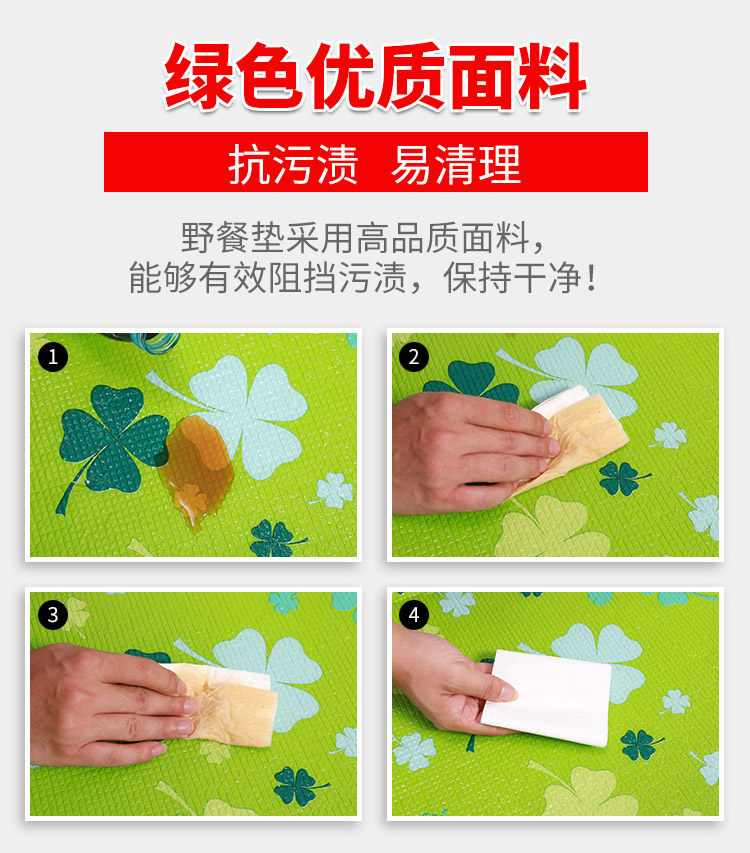 绿色优质面料

抗污渍 易清理

野餐垫采用高品质面料，
能够有效阻挡污渍，保持干净！

1

2

3

4