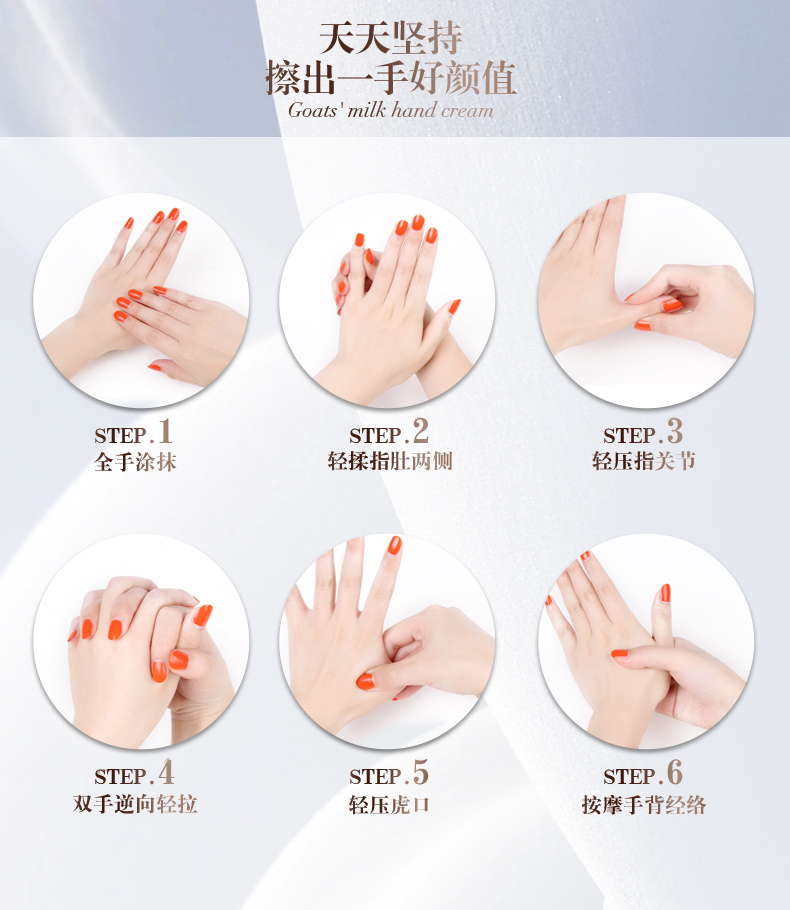 天天坚持
擦出一手好颜值
Goats' milk hand cream

STEP.1
全手涂抹

STEP.2
轻揉指肚两侧

STEP.3
轻压指关节

STEP.4
双手逆向轻拉

STEP.5
轻压虎口

STEP.6
按摩手背经络