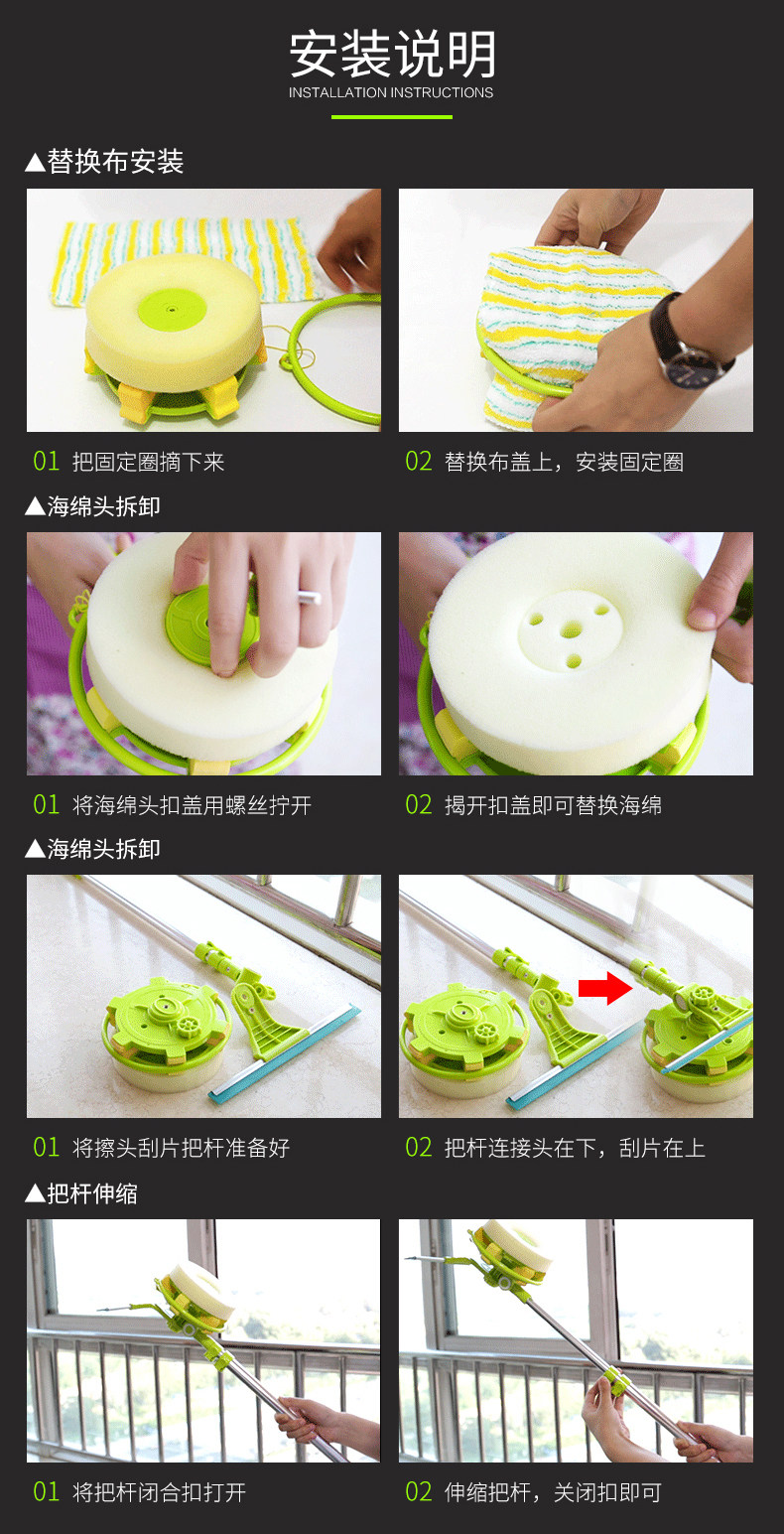 安装说明
INSTALLATION INSTRUCTIONS

▲替换布安装

01 把固定圈摘下来

02 替换布盖上，安装固定圈

▲海绵头拆卸

01 将海绵头扣盖用螺丝拧开

02 揭开扣盖即可替换海绵

▲海绵头拆卸

01 将擦头刮片把杆准备好

02 把杆连接头在下，刮片在上

▲把杆伸缩

01 将把杆闭合扣打开

02 伸缩把杆，关闭扣即可