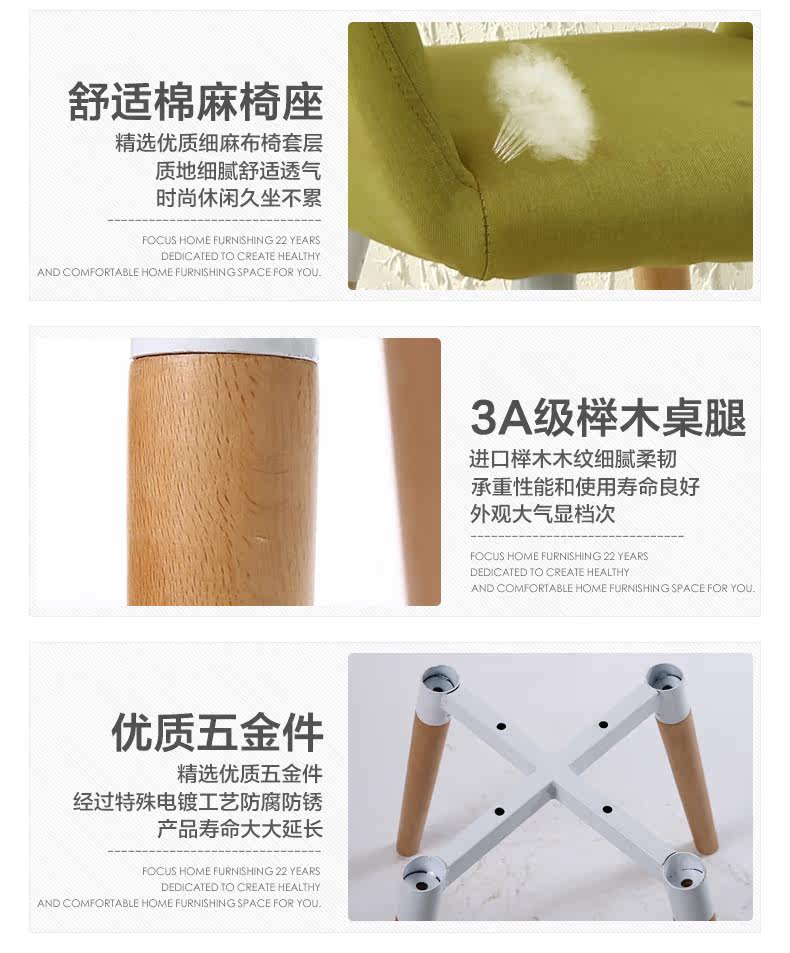 舒适棉麻椅座
精选优质细麻布椅套层
质地细腻舒适透气
时尚休闲久坐不累

FOCUS HOME FURNISHING 22 YEARS
DEDICATED TO CREATE HEALTHY
AND COMFORTABLE HOME FURNISHING SPACE FOR YOU.

3A级榉木桌腿
进口榉木木纹细腻柔韧
承重性能和使用寿命良好
外观大气显档次

FOCUS HOME FURNISHING 22 YEARS
DEDICATED TO CREATE HEALTHY
AND COMFORTABLE HOME FURNISHING SPACE FOR YOU.

优质五金件
精选优质五金件
经过特殊电镀工艺防腐防锈
产品寿命大大延长

FOCUS HOME FURNISHING 22 YEARS
DEDICATED TO CREATE HEALTHY
AND COMFORTABLE HOME FURNISHING SPACE FOR YOU.