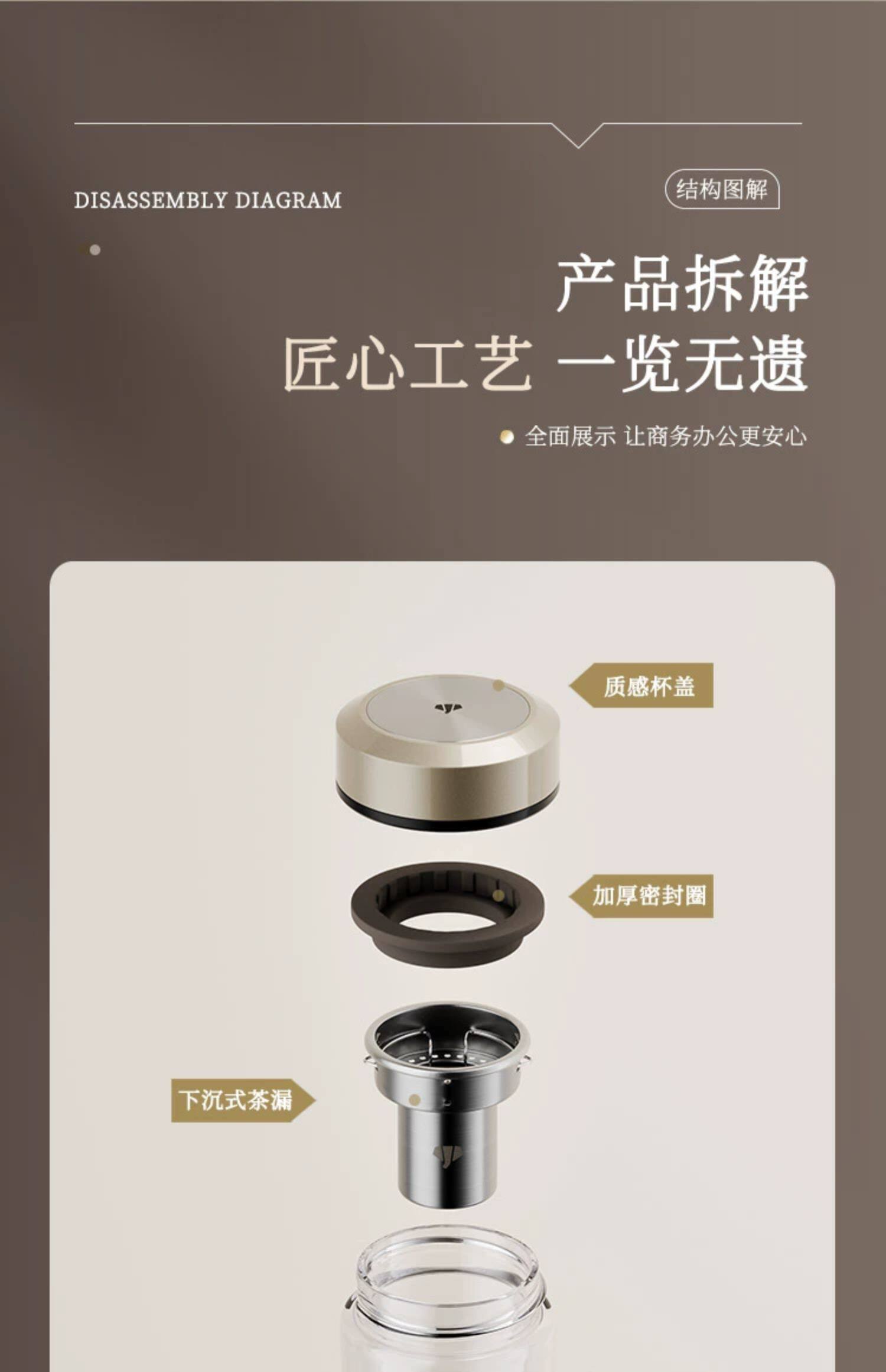 DISASSEMBLY DIAGRAM

结构图解

产品拆解

匠心工艺 一览无遗

全面展示 让商务办公更安心

质感杯盖

加厚密封圈

下沉式茶漏