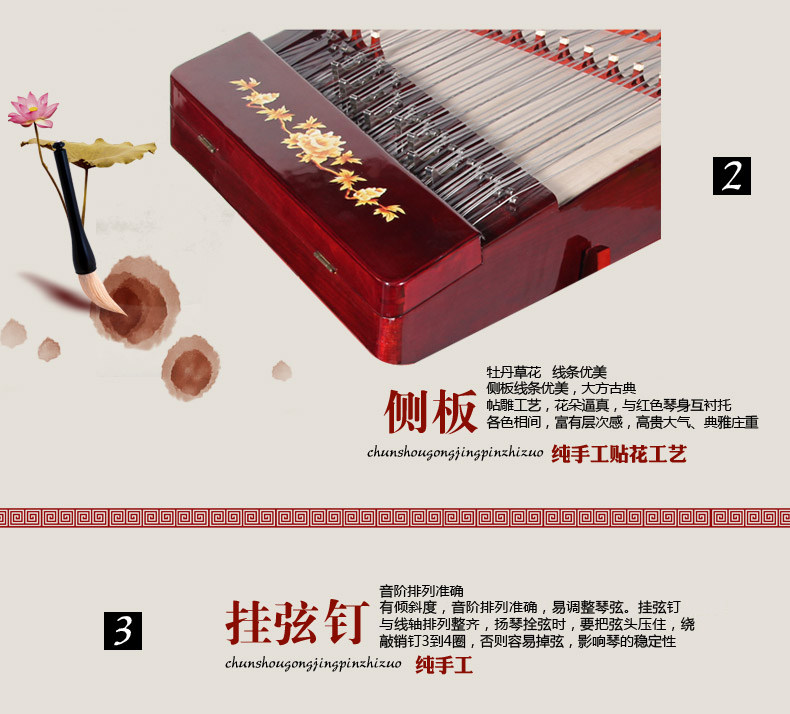 2

侧板

牡丹草花　线条优美
侧板线条优美，大方古典
帖雕工艺，花朵逼真，与红色琴身互衬托
各色相间，富有层次感，高贵大气、典雅庄重

chunshougongjingpinzhizuo　纯手工贴花工艺

3

挂弦钉

音阶排列准确
有倾斜度，音阶排列准确，易调整琴弦。挂弦钉与线轴排列整齐，扬琴拴弦时，要把弦头压住，绕敲销钉3到4圈，否则容易掉弦，影响琴的稳定性

chunshougongjingpinzhizuo　纯手工