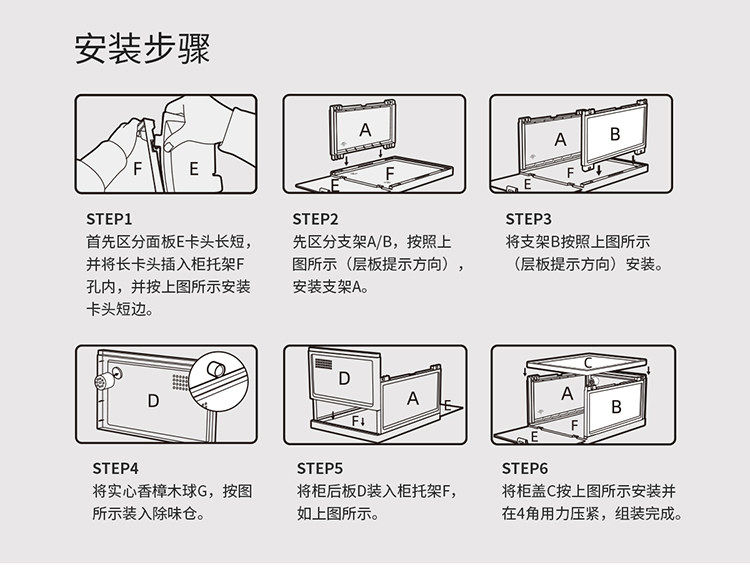 安装步骤

F E

STEP1
首先区分面板E卡头长短，并将长卡头插入柜托架F孔内，并按上图所示安装卡头短边。

A F E

STEP2
先区分支架A/B，按照上图所示（层板提示方向），安装支架A。

A B F E

STEP3
将支架B按照上图所示（层板提示方向）安装。

D

STEP4
将实心香樟木球G，按图所示装入除味仓。

D A E F

STEP5
将柜后板D装入柜托架F，如上图所示。

C A B F E

STEP6
将柜盖C按上图所示安装并在4角用力压紧，组装完成。