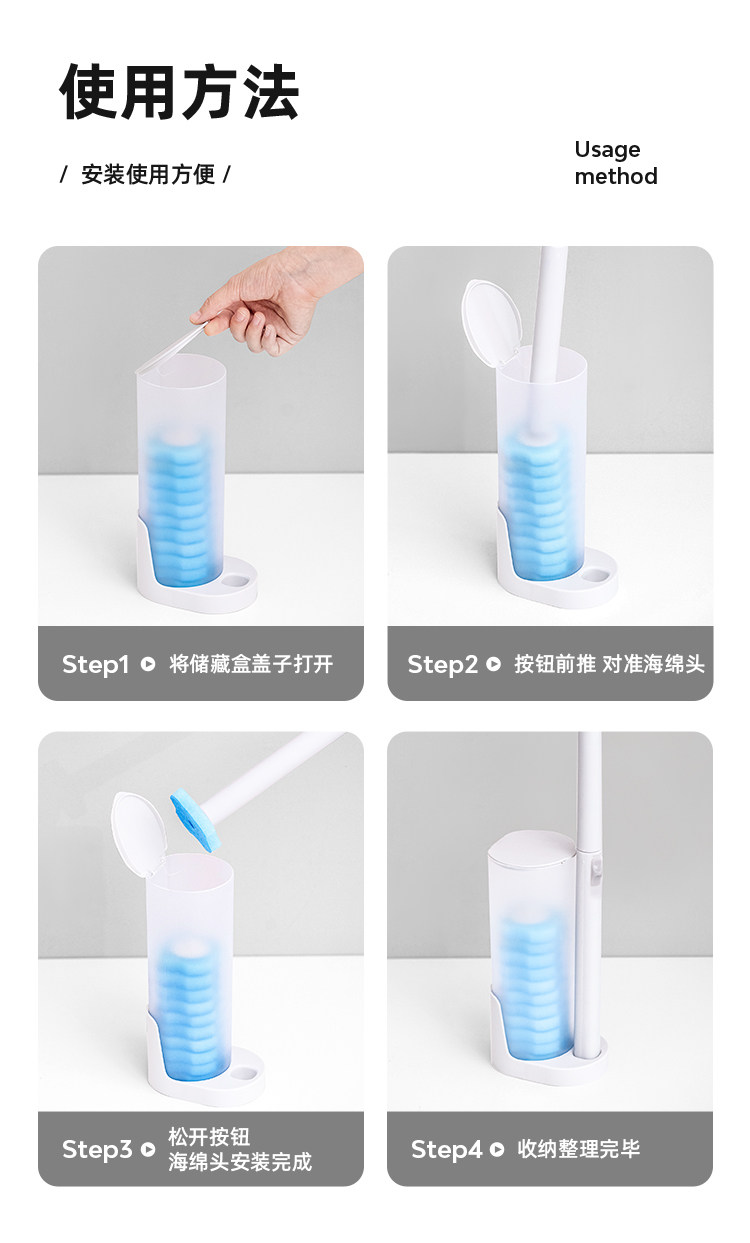 使用方法

/ 安装使用方便 /

Usage method

Step1 将储藏盒盖子打开

Step2 按钮前推 对准海绵头

Step3 松开按钮 海绵头安装完成

Step4 收纳整理完毕