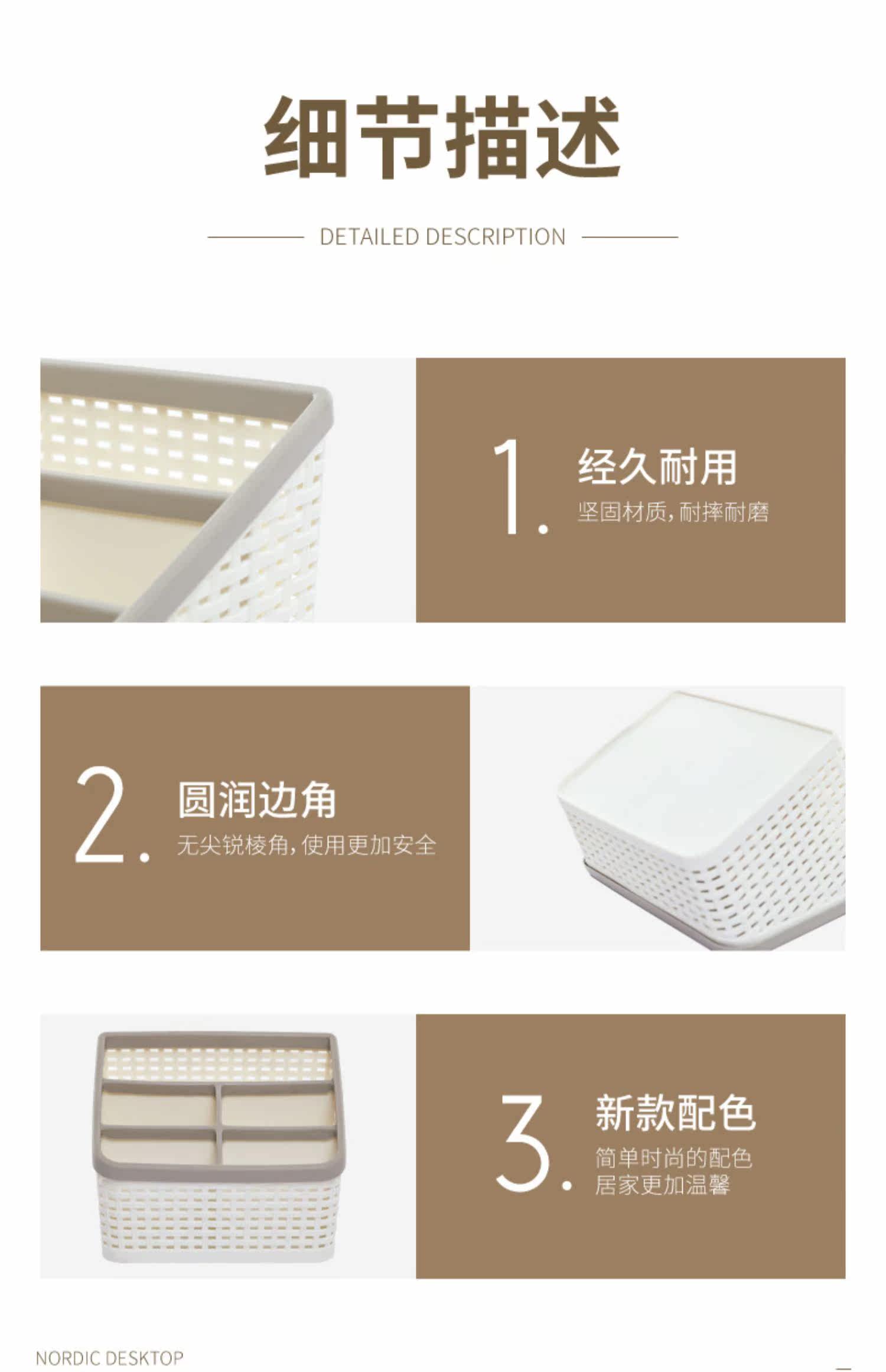 细节描述

DETAILED DESCRIPTION

1. 经久耐用
坚固材质，耐摔耐磨

2. 圆润边角
无尖锐棱角，使用更加安全

3. 新款配色
简单时尚的配色
居家更加温馨

NORDIC DESKTOP