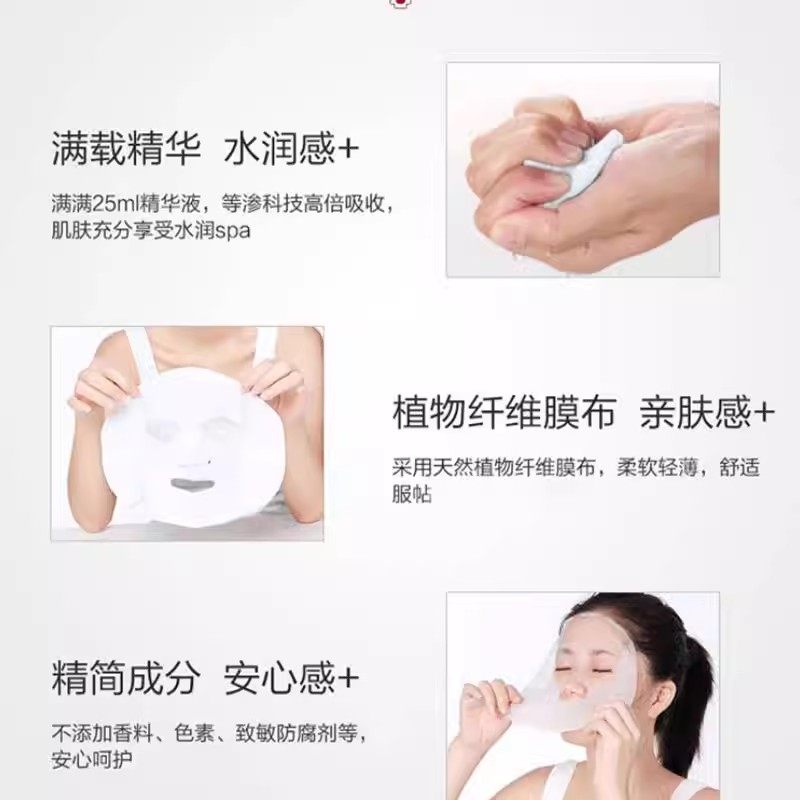 满载精华 水润感+

满满25ml精华液，等渗科技高倍吸收，肌肤充分享受水润spa

植物纤维膜布 亲肤感+

采用天然植物纤维膜布，柔软轻薄，舒适服帖

精简成分 安心感+

不添加香料、色素、致敏防腐剂等，安心呵护