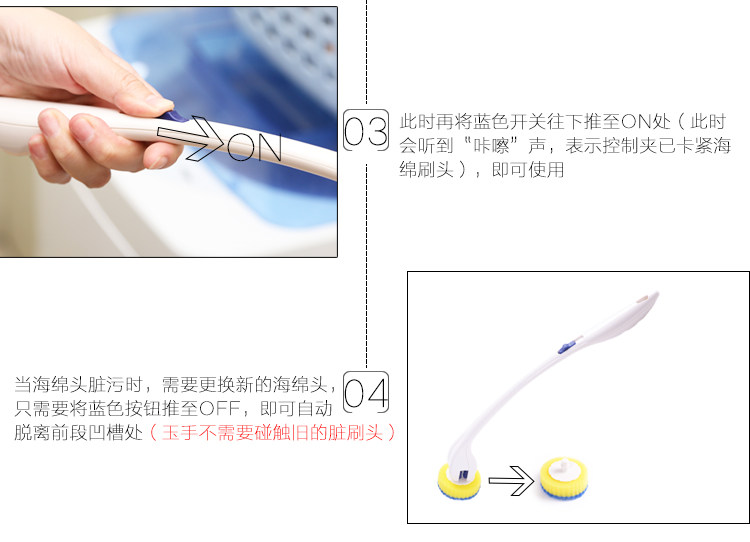 ON

03

此时再将蓝色开关往下推至ON处（此时会听到“咔嚓”声，表示控制夹已卡紧海绵刷头），即可使用

当海绵头脏污时，需要更换新的海绵头，只需要将蓝色按钮推至OFF，即可自动脱离前段凹槽处（玉手不需要碰触旧的脏刷头）

04