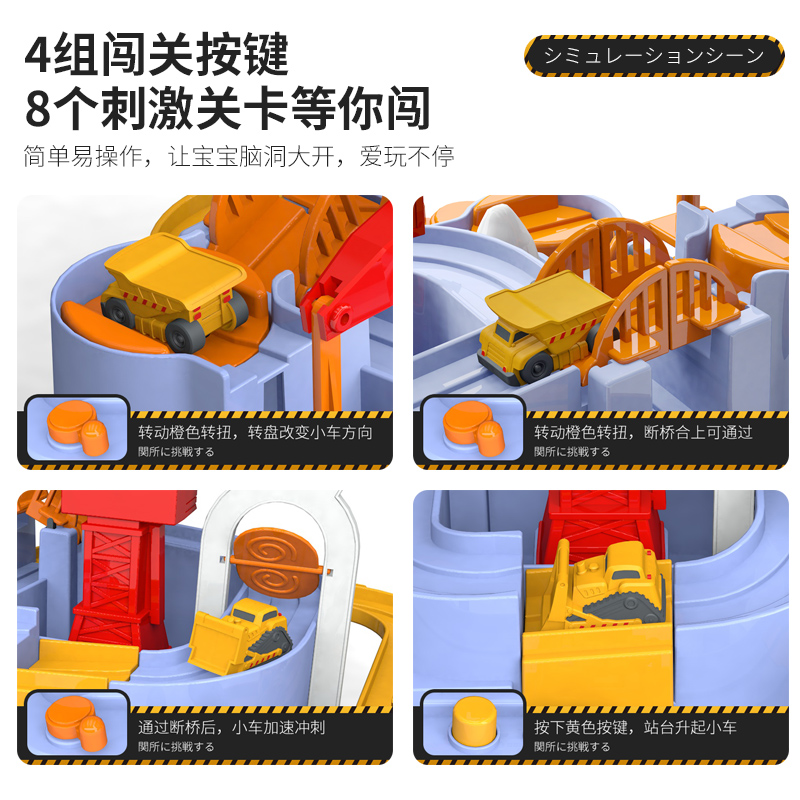 4组闯关按键
8个刺激关卡等你闯

シミュレーションシーン

简单易操作，让宝宝脑洞大开，爱玩不停

转动橙色转扭，转盘改变小车方向
関所に挑戦する

转动橙色转扭，断桥合上可通过
関所に挑戦する

通过断桥后，小车加速冲刺
関所に挑戦する

按下黄色按键，站台升起小车
関所に挑戦する