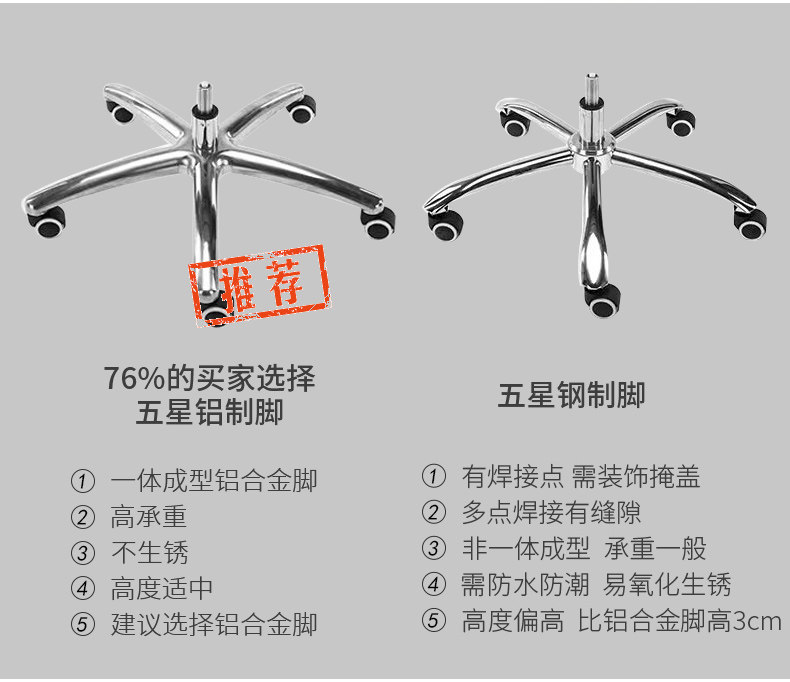 推荐

76%的买家选择
五星铝制脚

① 一体成型铝合金脚
② 高承重
③ 不生锈
④ 高度适中
⑤ 建议选择铝合金脚

五星钢制脚

① 有焊接点 需装饰掩盖
② 多点焊接有缝隙
③ 非一体成型 承重一般
④ 需防水防潮 易氧化生锈
⑤ 高度偏高 比铝合金脚高3cm