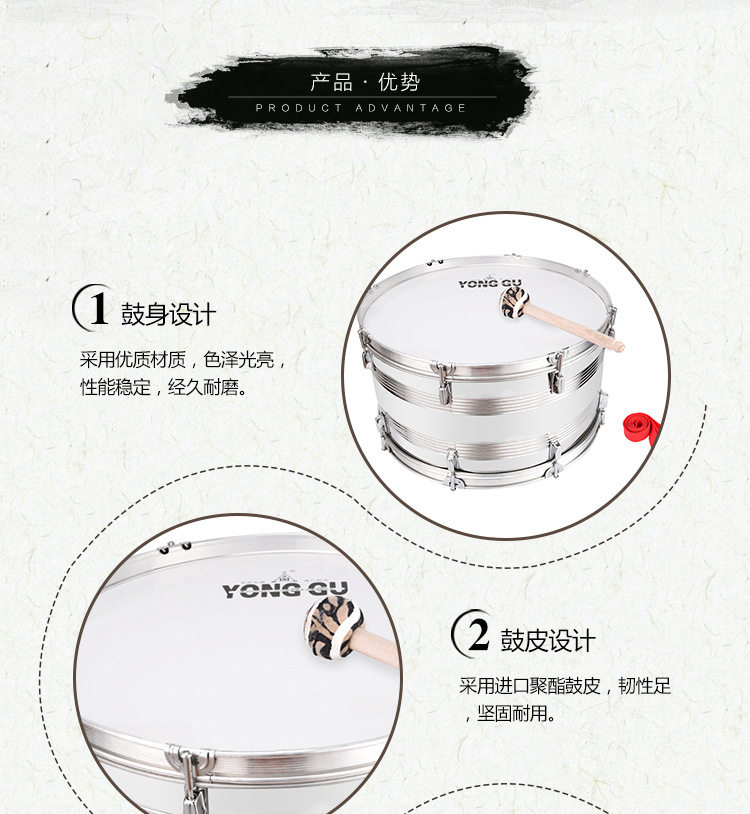 产品 · 优势
PRODUCT ADVANTAGE

1 鼓身设计

采用优质材质，色泽光亮，性能稳定，经久耐磨。

YONG GU

YONG GU

2 鼓皮设计

采用进口聚酯鼓皮，韧性足，坚固耐用。